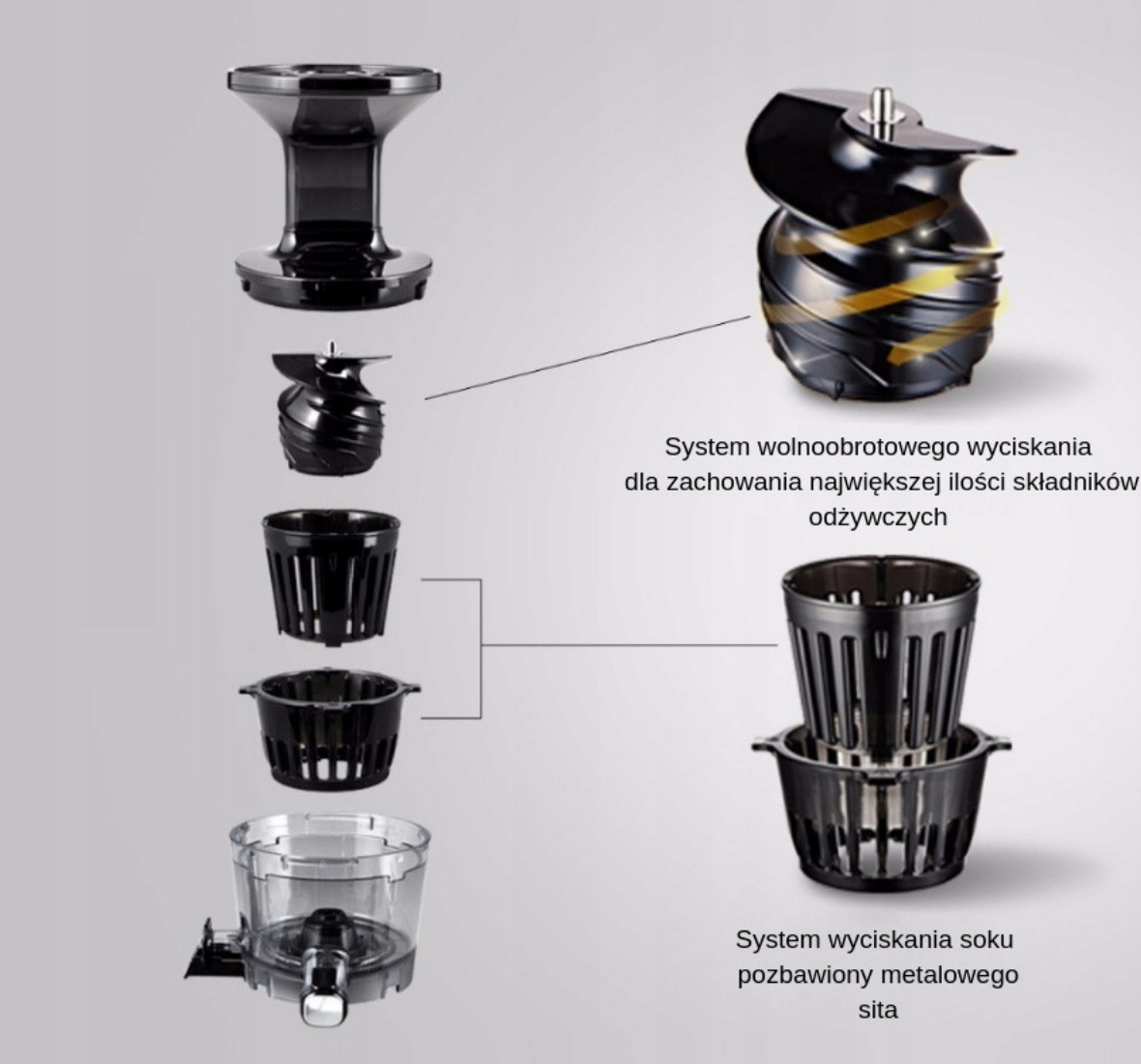 System wolnoobrotowego wyciskania dla zachowania największej ilości składników odżywczych

System wyciskania soku pozbawiony metalowego sita