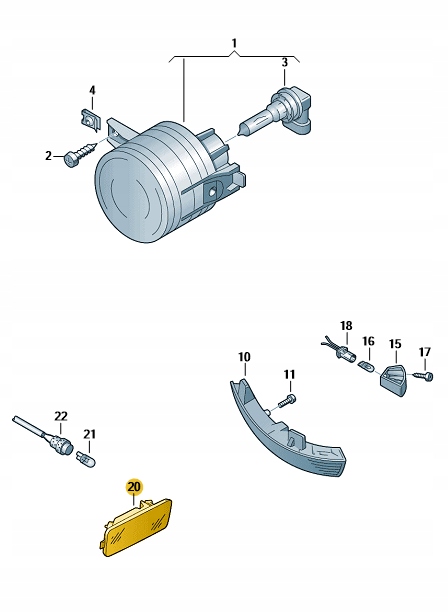 1
3
4
2
18
16
15
17
10
11
22
21
20