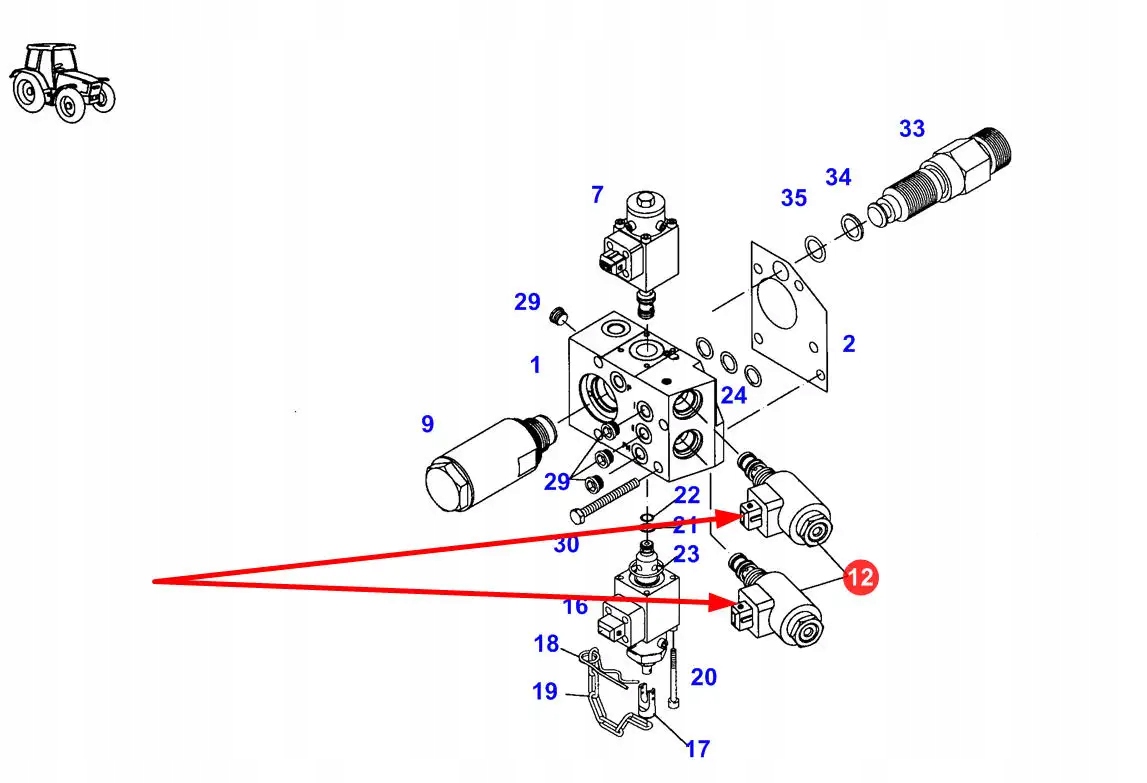 33
34
35
7
29
2
1
24
9
29
22
21
30
23
12
16
18
20
19
17