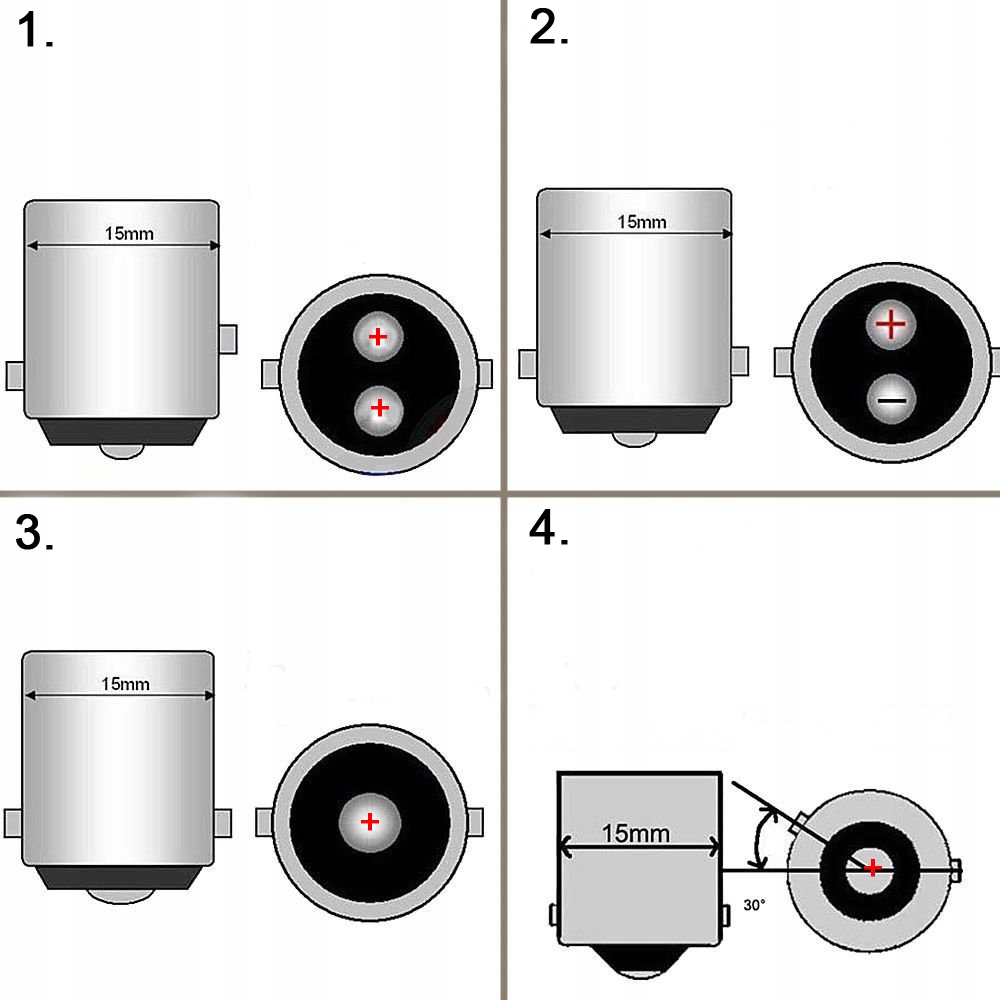 1.

15mm

+
+

2.

15mm

+
−

3.

15mm

+

4.

15mm

30°

+