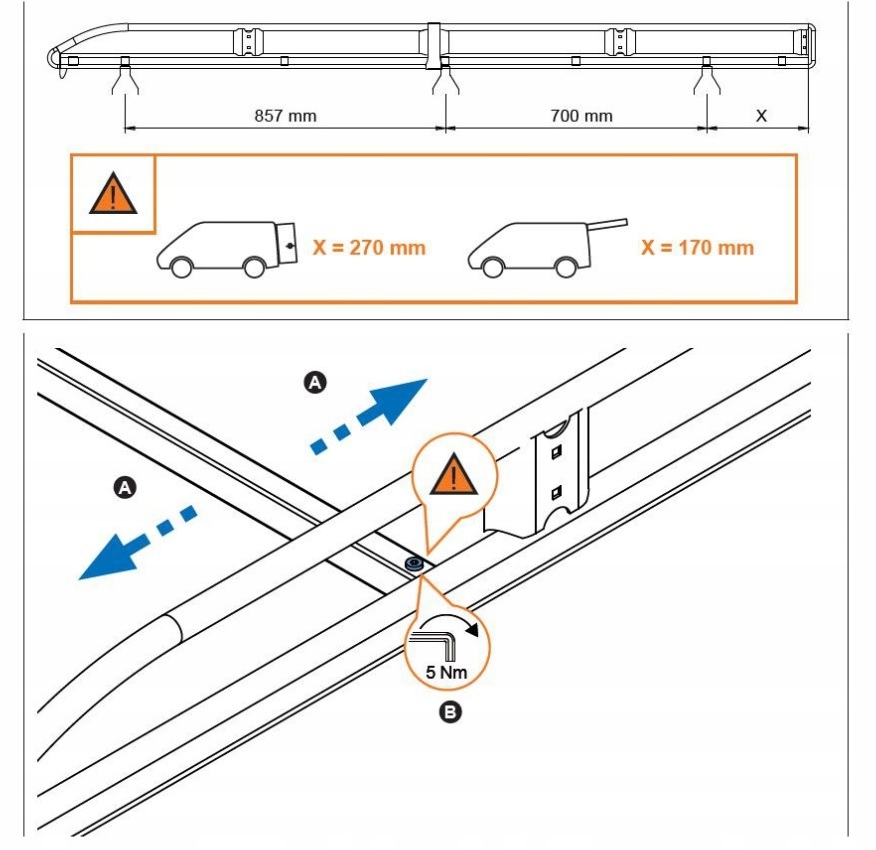 857 mm

700 mm

X

X = 270 mm

X = 170 mm

A

A

5 Nm

B