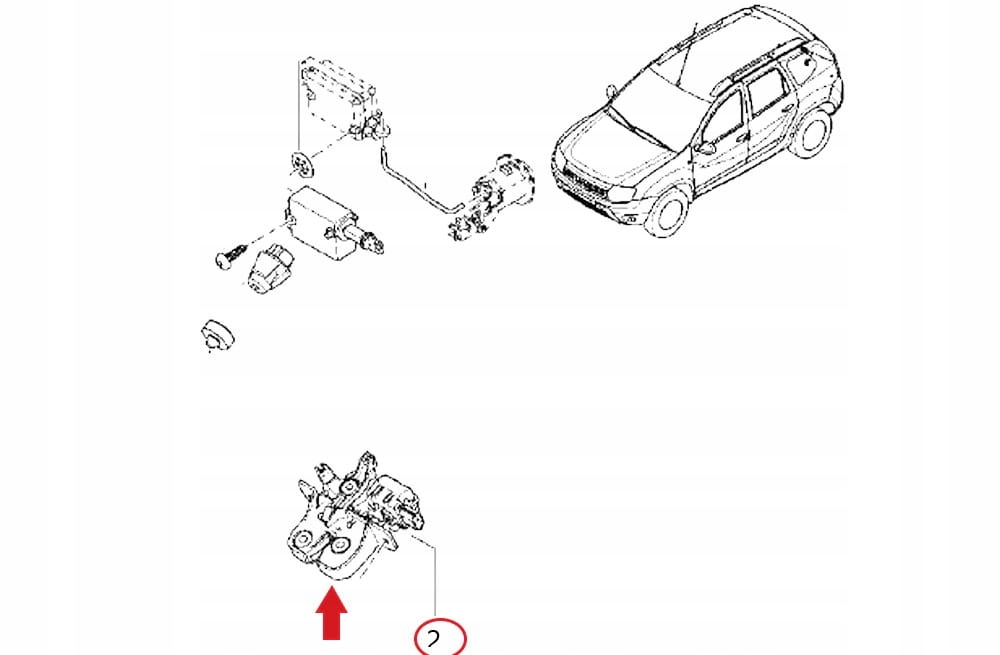 2