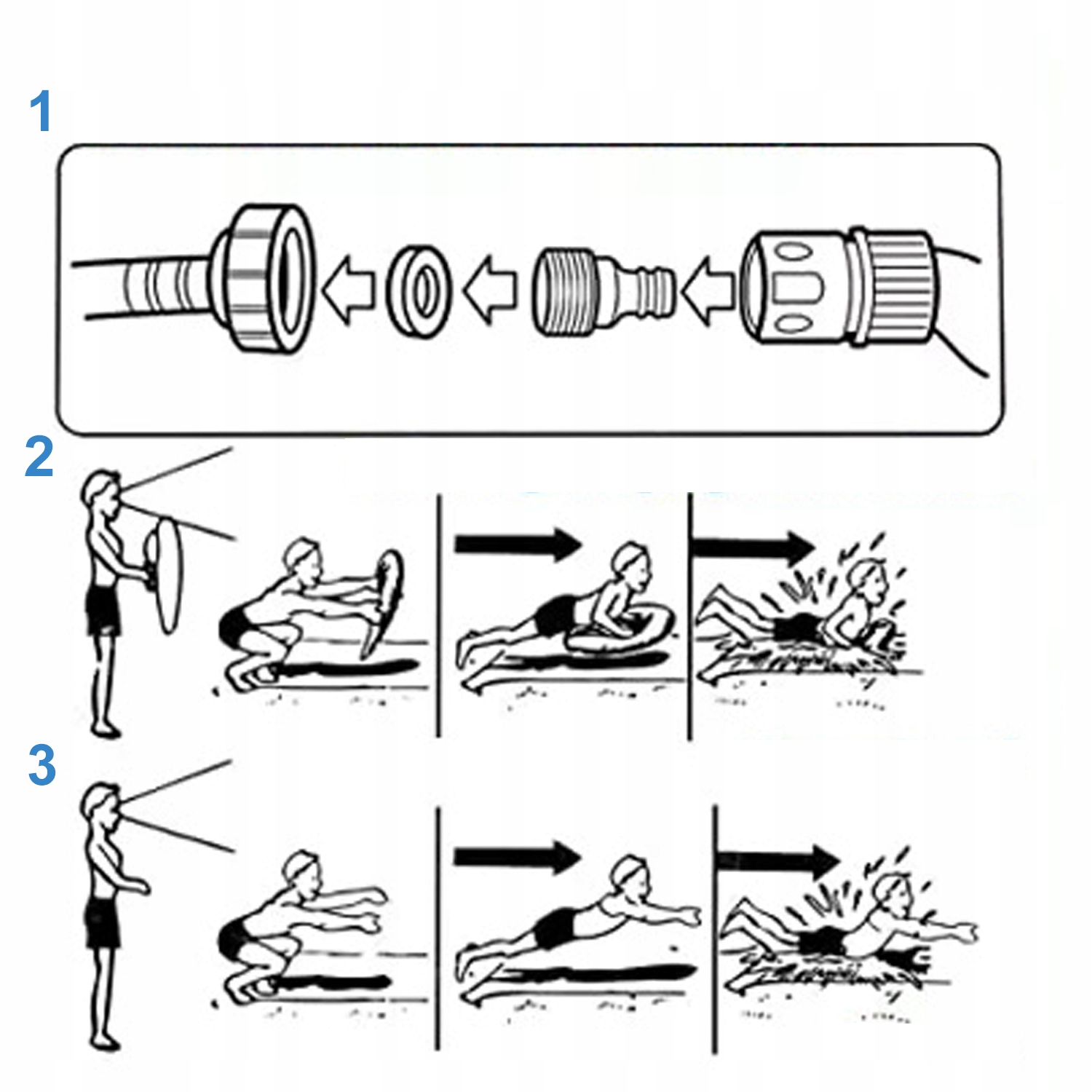 1

2

3