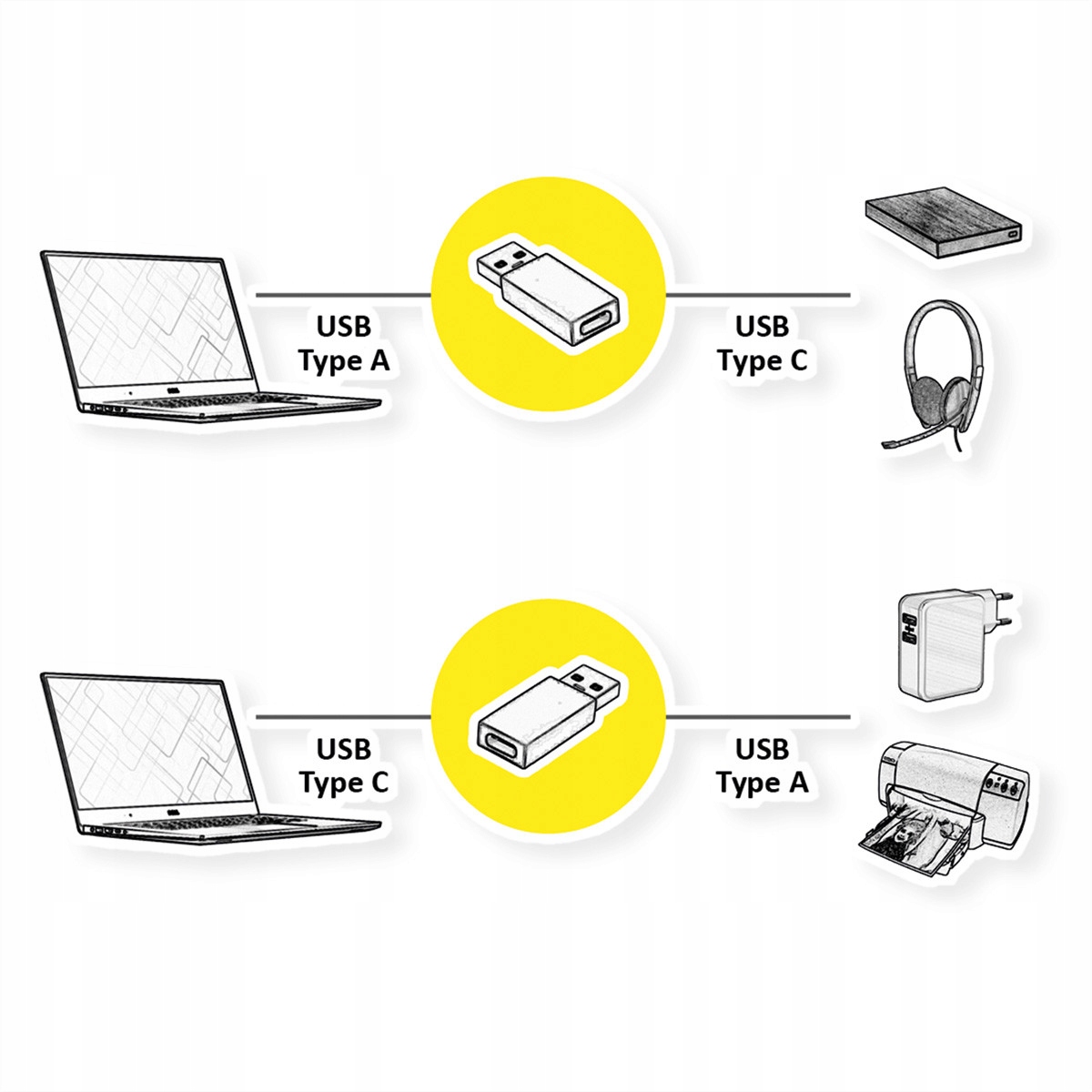 USB
Type A

USB
Type C

USB
Type C

USB
Type A