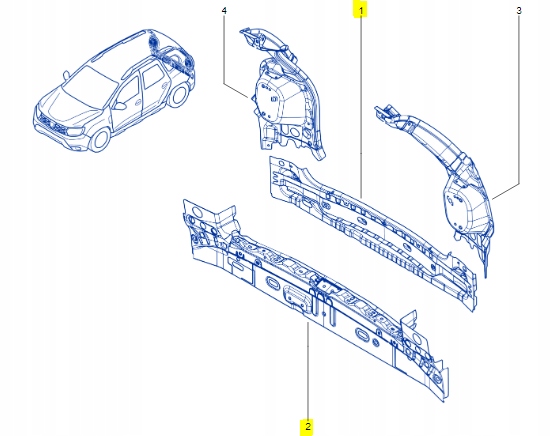 4
1
3
2