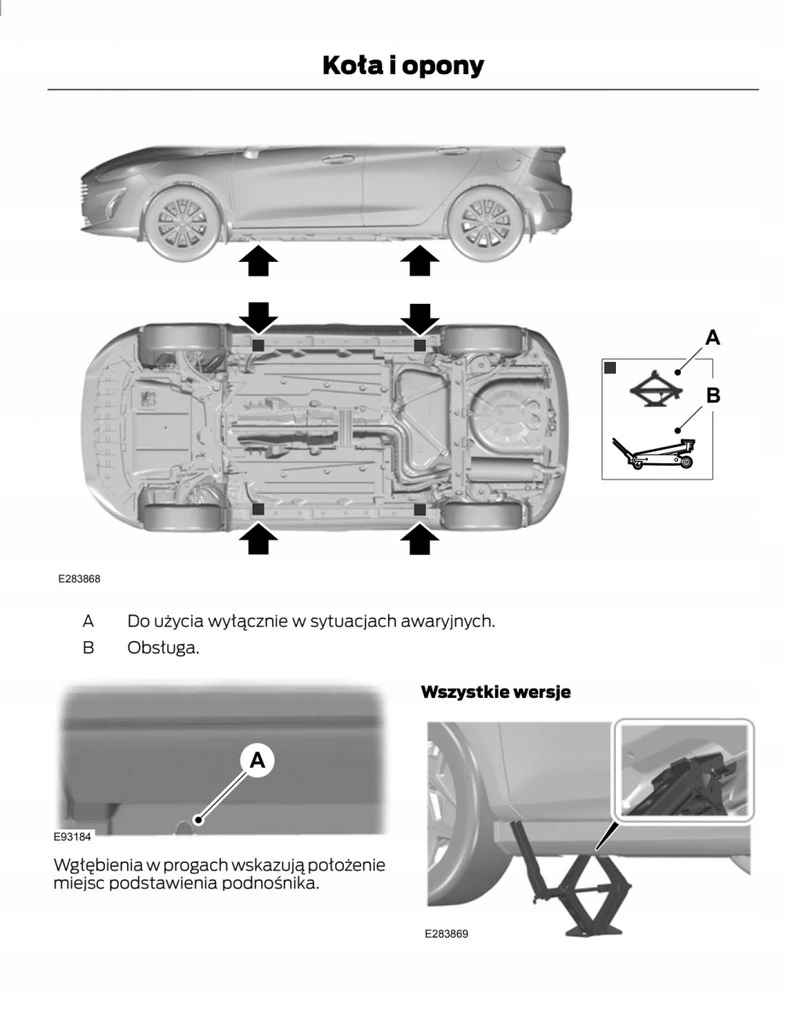 Koła i opony

A

B

E283868

A Do użycia wyłącznie w sytuacjach awaryjnych.

B Obsługa.

A

E93184

Wgłębienia w progach wskazują położenie miejsc podstawienia podnośnika.

Wszystkie wersje

E283869