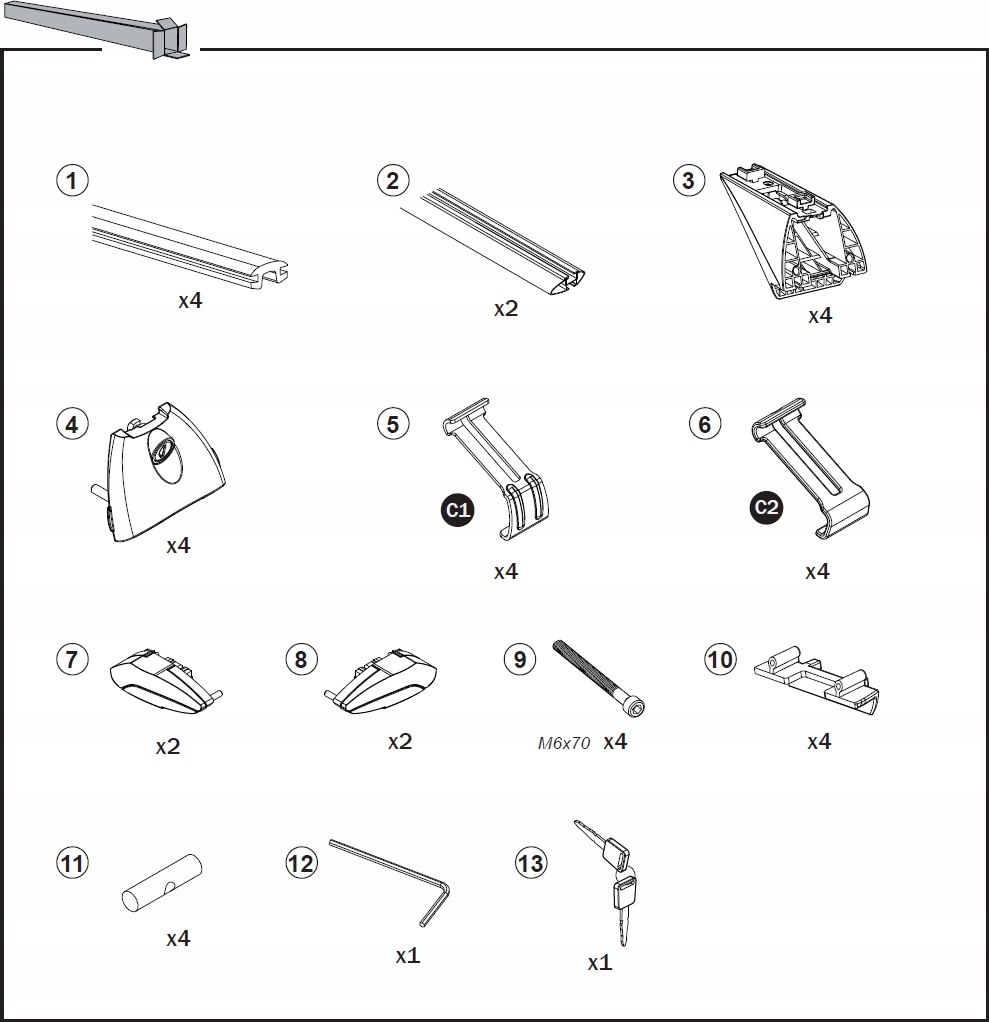 1
x4

2
x2

3
x4

4
x4

5
C1
x4

6
C2
x4

7
x2

8
x2

9
M6x70 x4

10
x4

11
x4

12
x1

13
x1