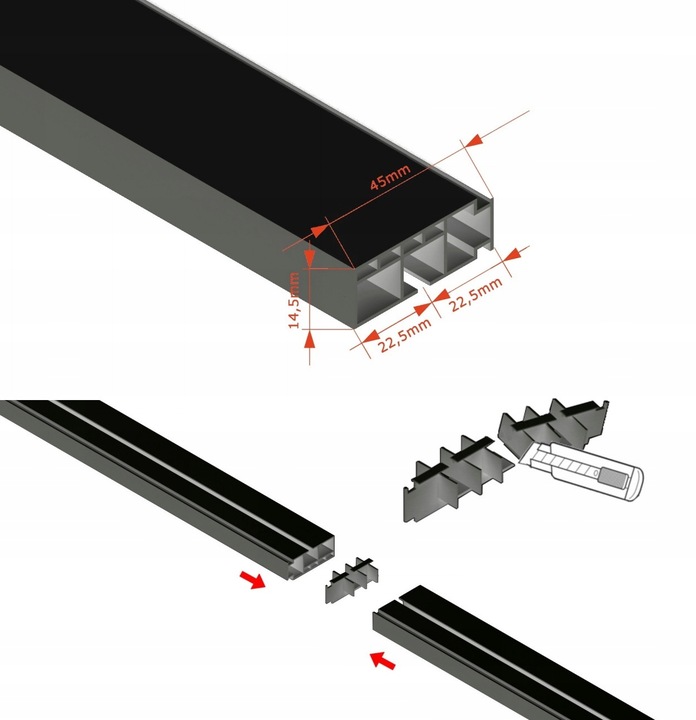 45mm

14,5mm

22,5mm

22,5mm