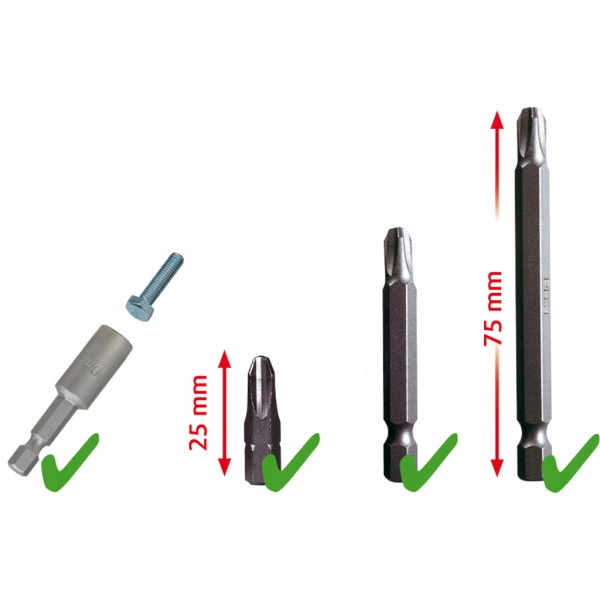 25 mm

75 mm