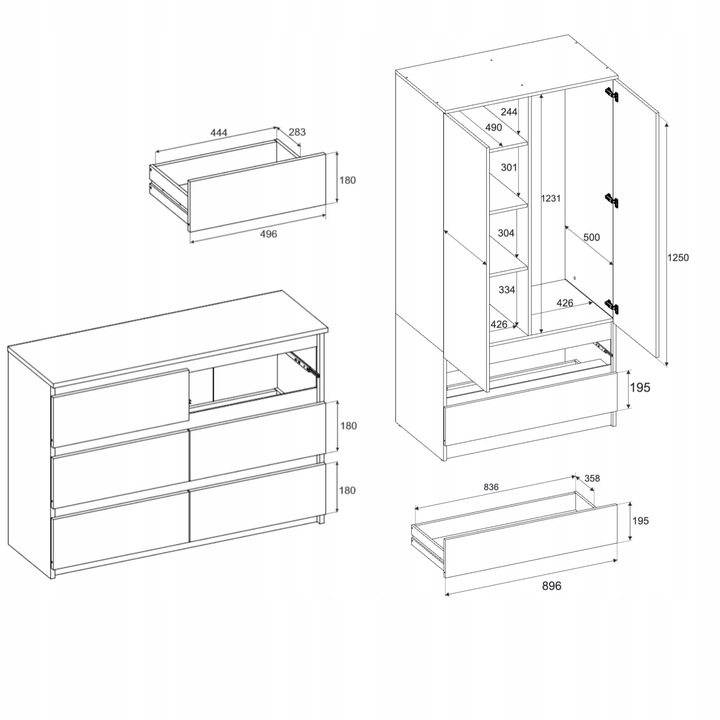 444
283
180
496
180
180
244
490
301
1231
304
500
1250
334
426
426
195
836
358
195
896