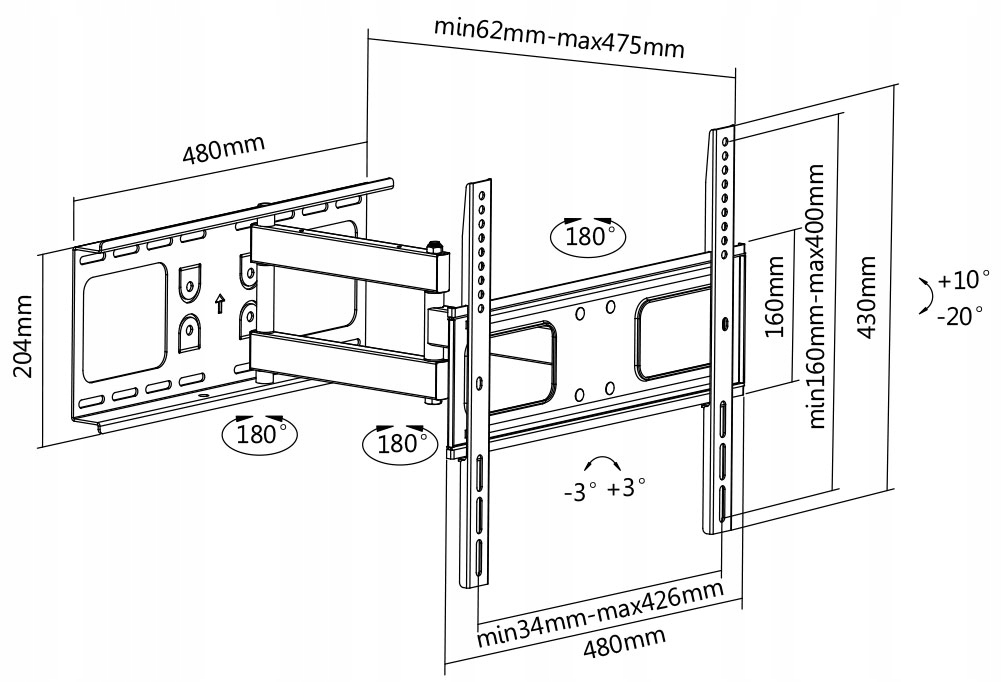 min62mm-max475mm

480mm

204mm

180°

180°

180°

160mm

min160mm-max400mm

430mm

+10°

-20°

-3° +3°

min34mm-max426mm

480mm