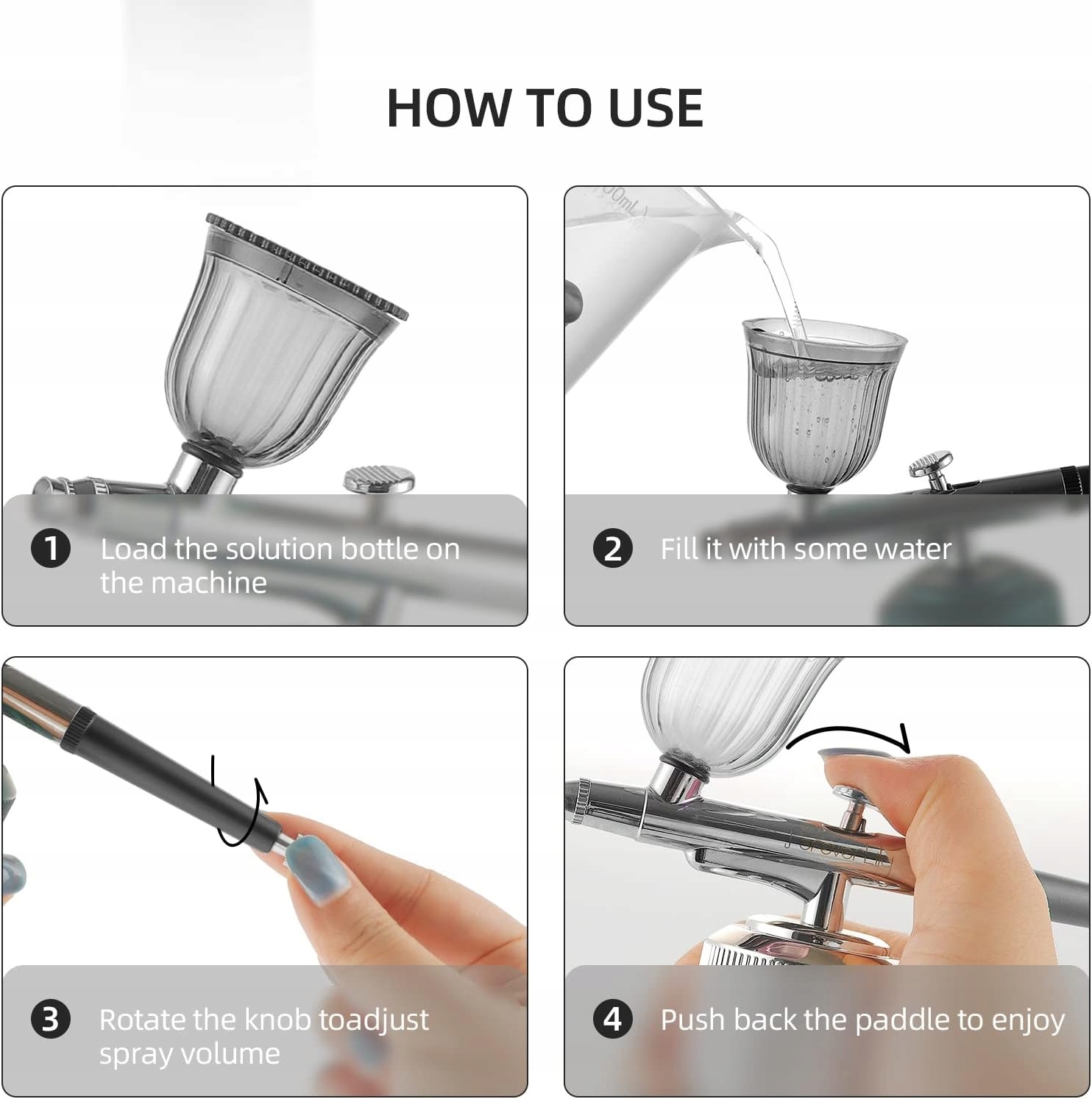 HOW TO USE

1 Load the solution bottle on the machine

2 Fill it with some water

3 Rotate the knob toadjust spray volume

4 Push back the paddle to enjoy