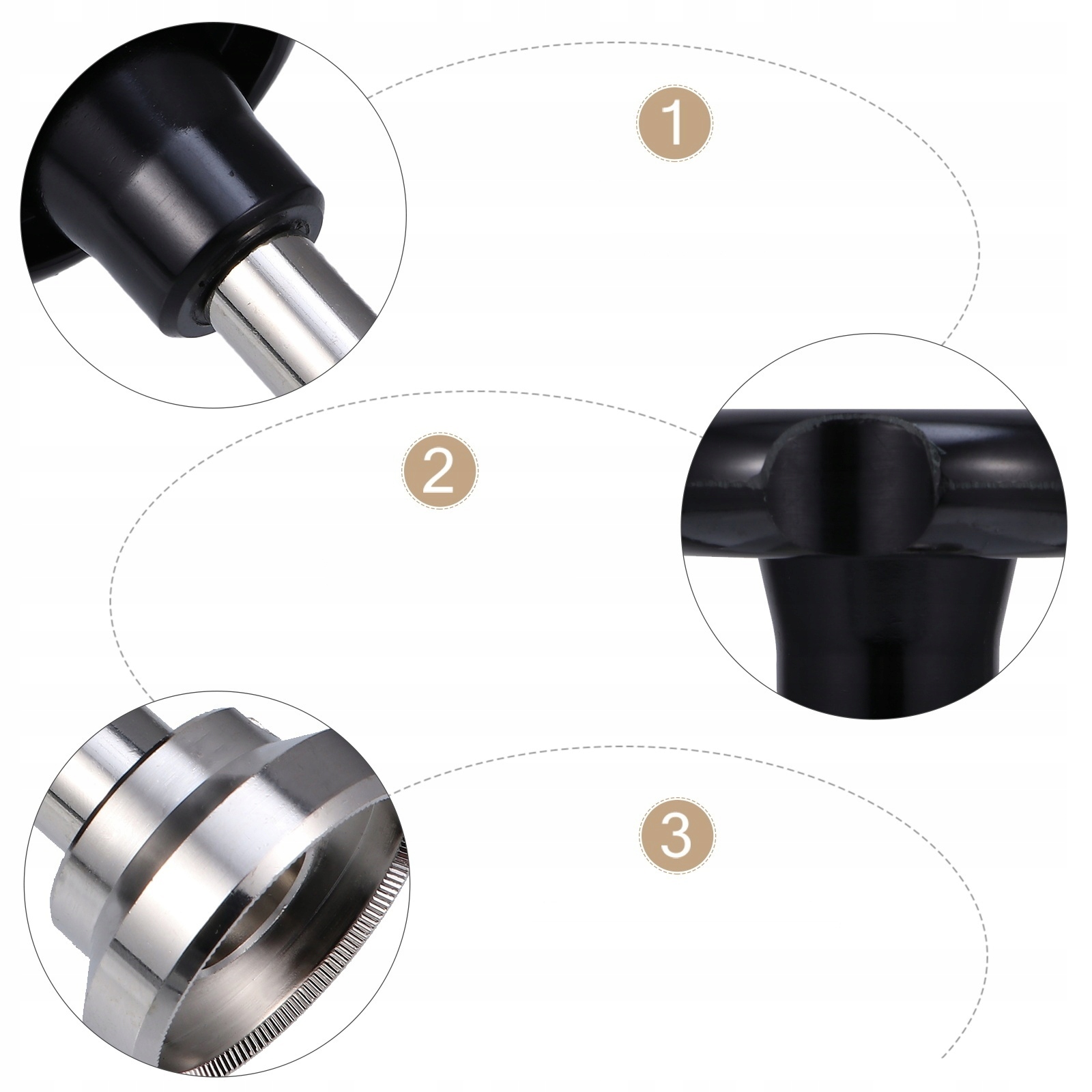 1

2

3