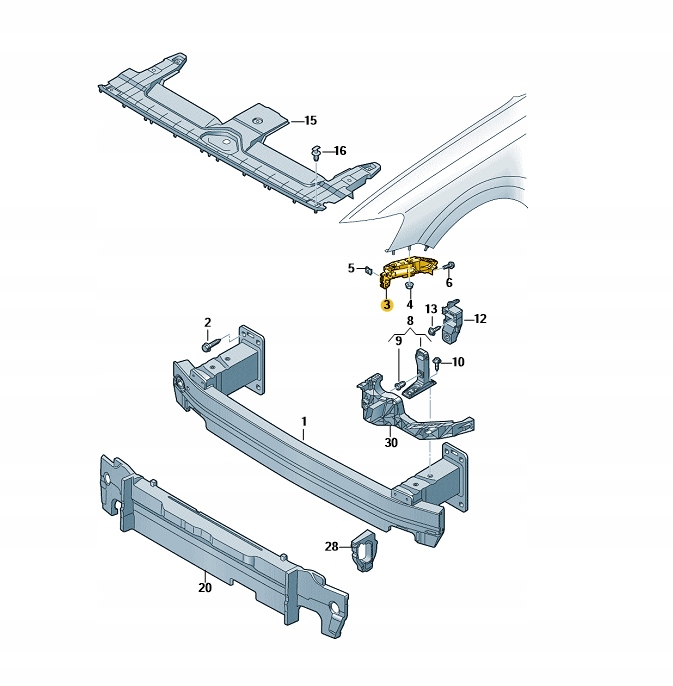 15
16
5
6
3
4
13
12
2
8
9
10
1
30
28
20