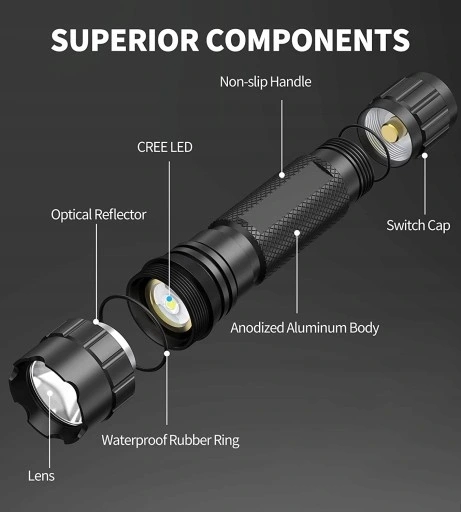 SUPERIOR COMPONENTS

Non-slip Handle

CREE LED

Optical Reflector

Switch Cap

Anodized Aluminum Body

Waterproof Rubber Ring

Lens