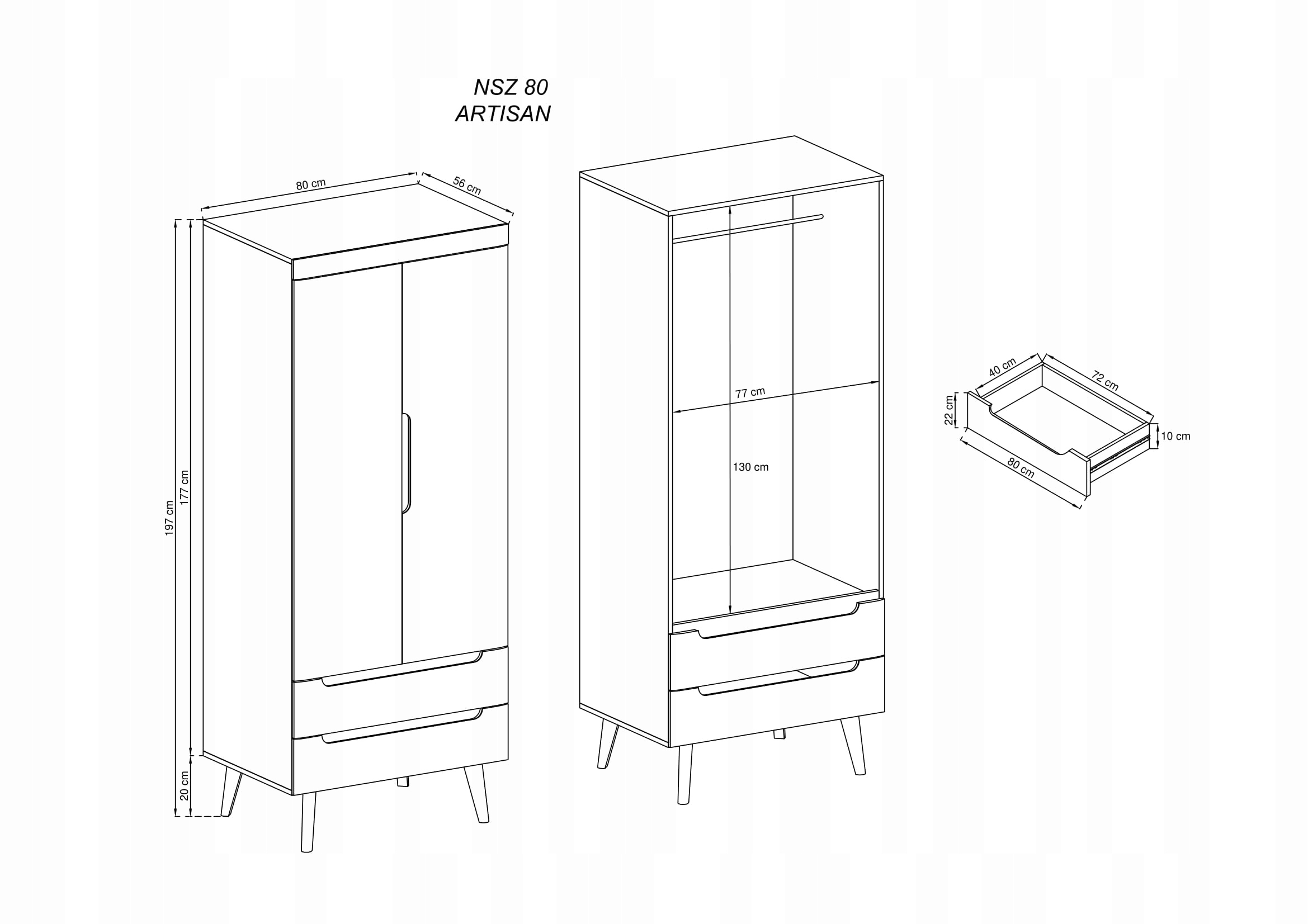 NSZ 80
ARTISAN

80 cm
56 cm
197 cm
177 cm
20 cm

77 cm
130 cm

40 cm
72 cm
22 cm
10 cm
80 cm