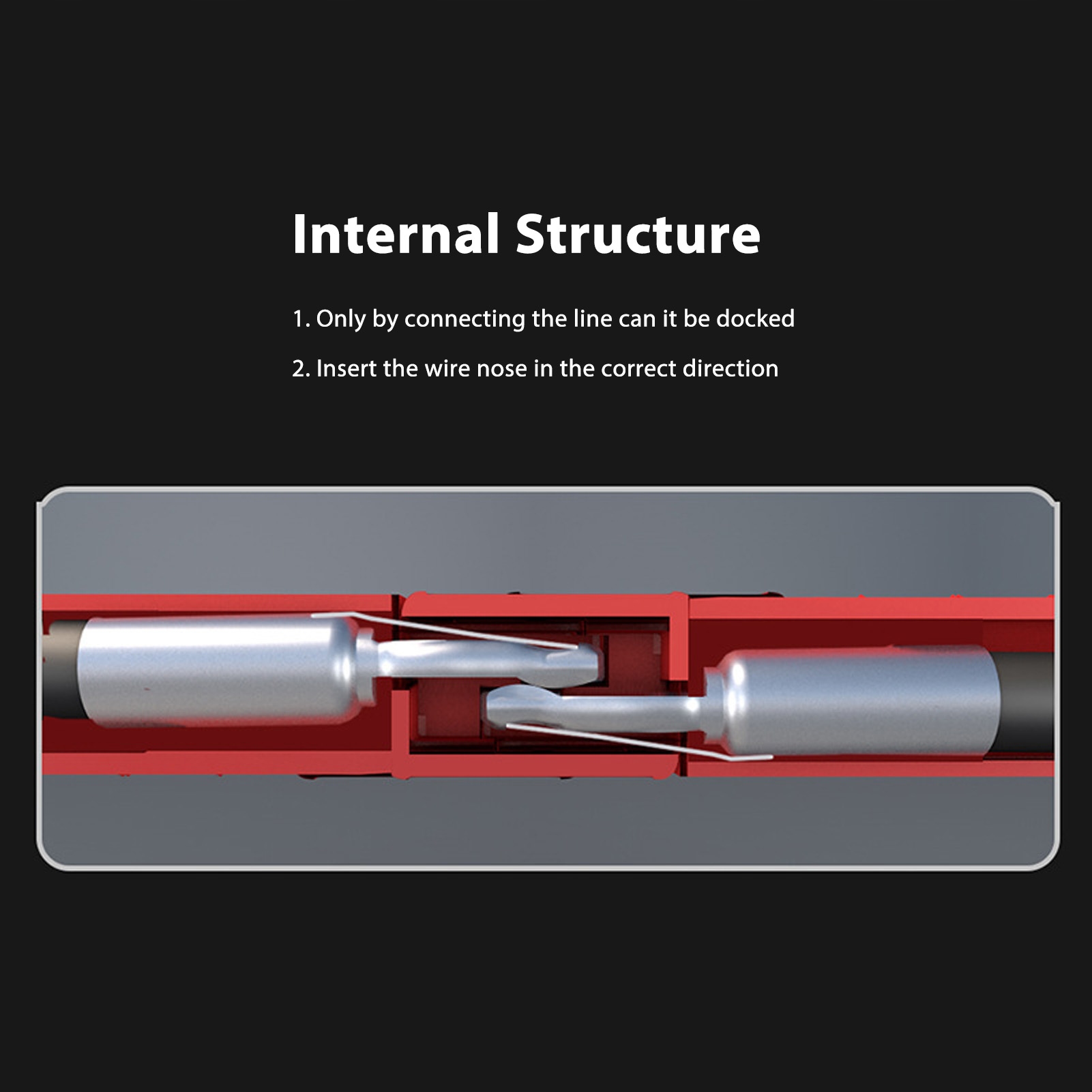 Internal Structure

1. Only by connecting the line can it be docked

2. Insert the wire nose in the correct direction