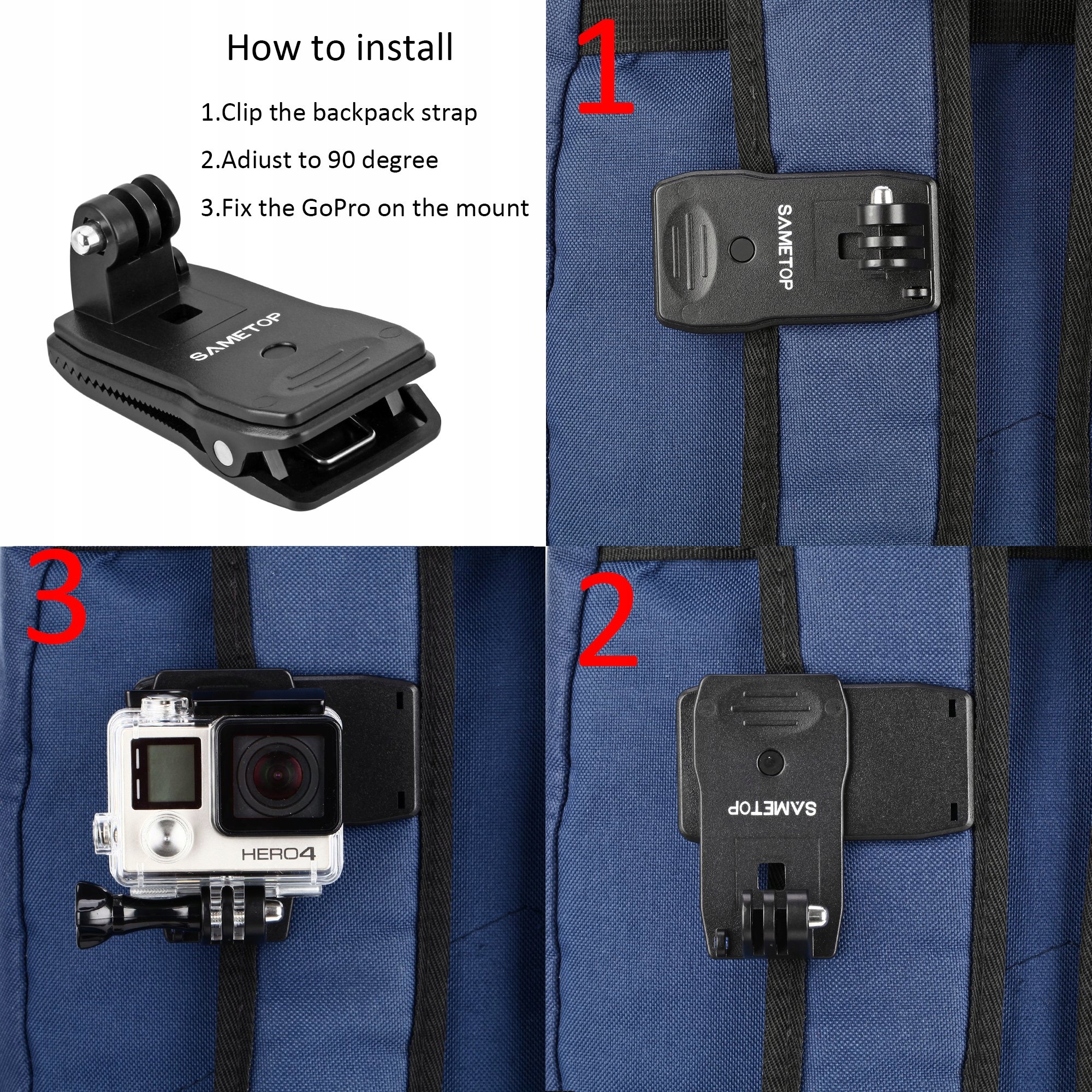 How to install

1.Clip the backpack strap

2.Adiust to 90 degree

3.Fix the GoPro on the mount

SAMETOP

1

SAMETOP

3

HERO4

2

SAMETOP