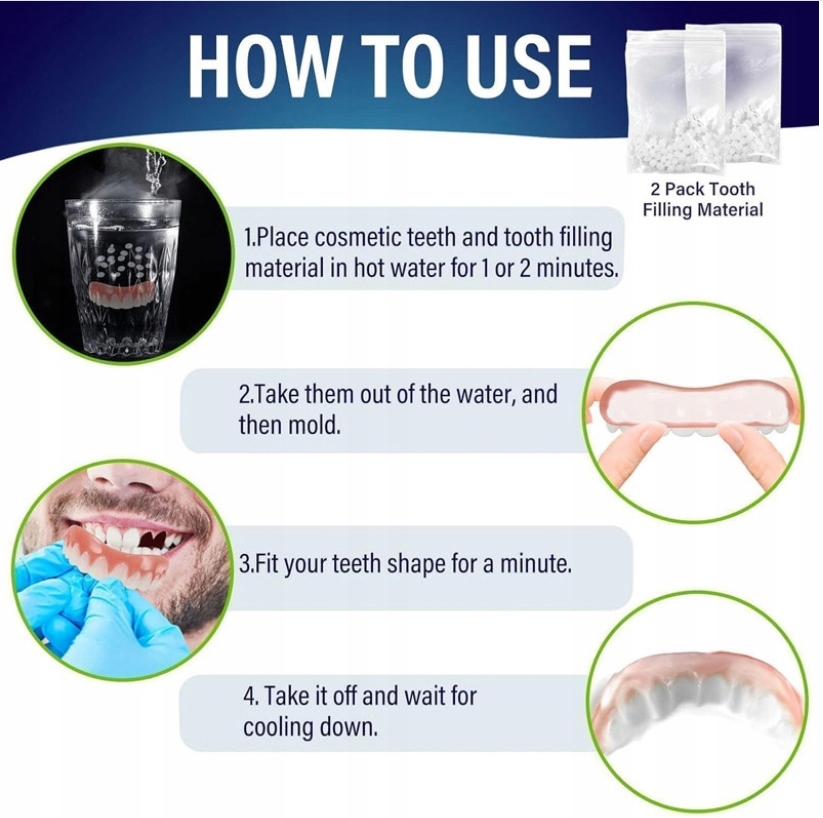 HOW TO USE

2 Pack Tooth Filling Material

1.Place cosmetic teeth and tooth filling material in hot water for 1 or 2 minutes.

2.Take them out of the water, and then mold.

3.Fit your teeth shape for a minute.

4. Take it off and wait for cooling down.