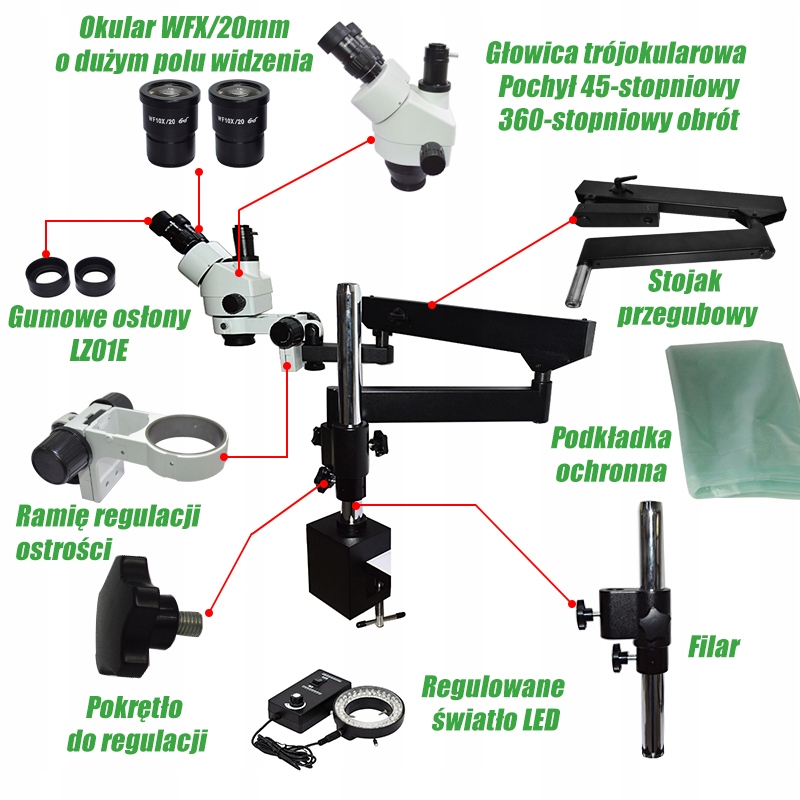 Okular WFX/20mm
o dużym polu widzenia

WF10X/20
WF10X/20

Głowica trójokularowa
Pochył 45-stopniowy
360-stopniowy obrót

Gumowe osłony
LZ01E

Stojak
przegubowy

Podkładka
ochronna

Ramię regulacji
ostrości

Filar

Pokrętło
do regulacji

Regulowane
światło LED