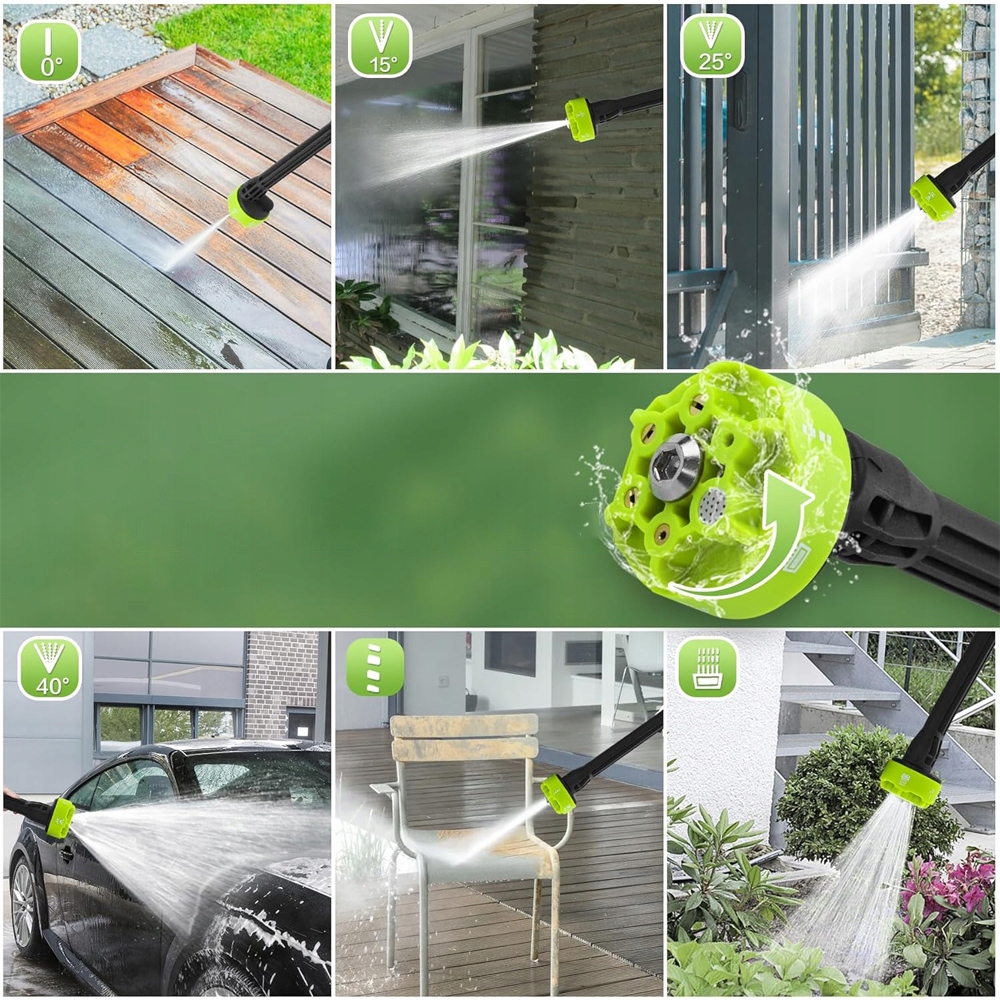 0°

15°

25°

40°