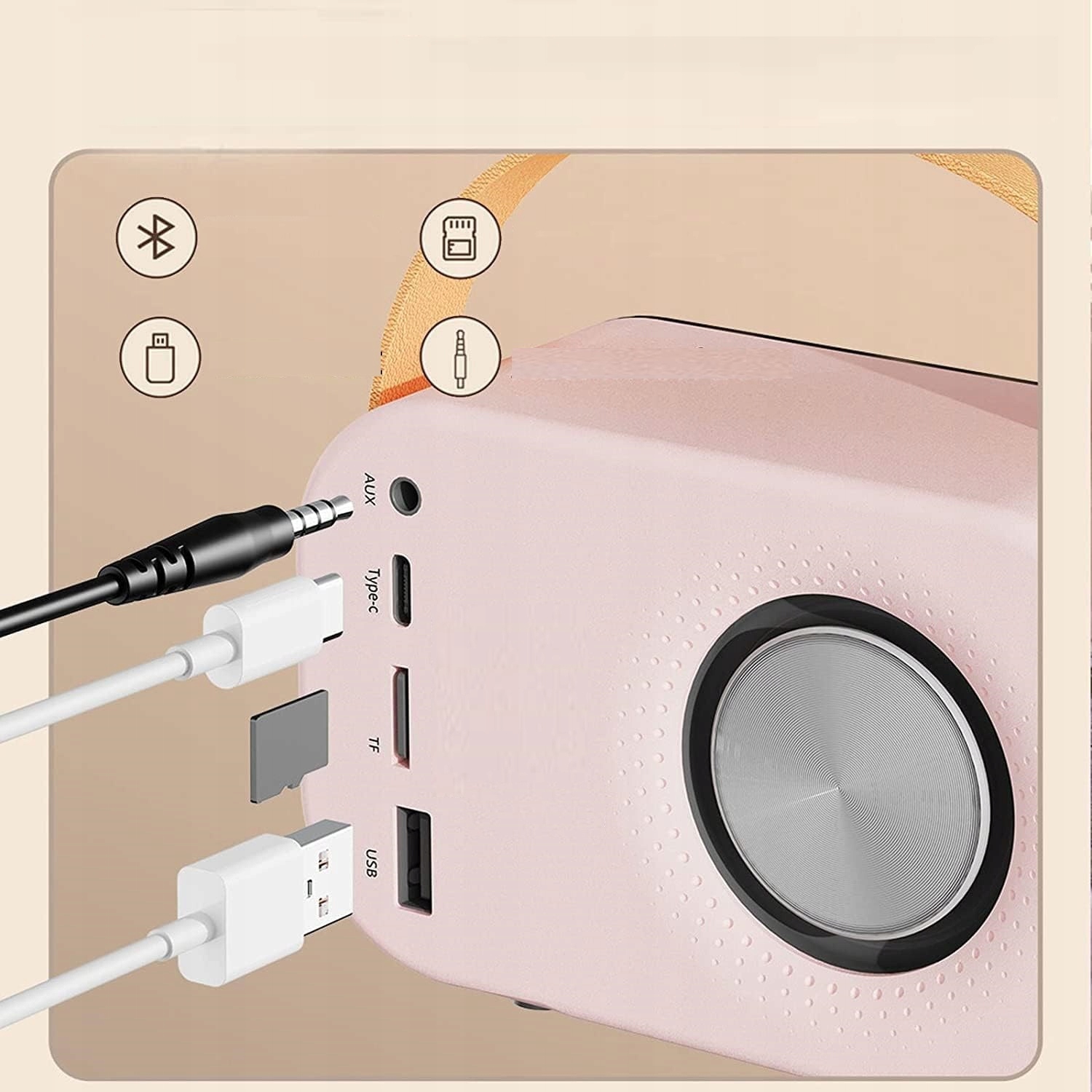 AUX

Type-c

TF

USB