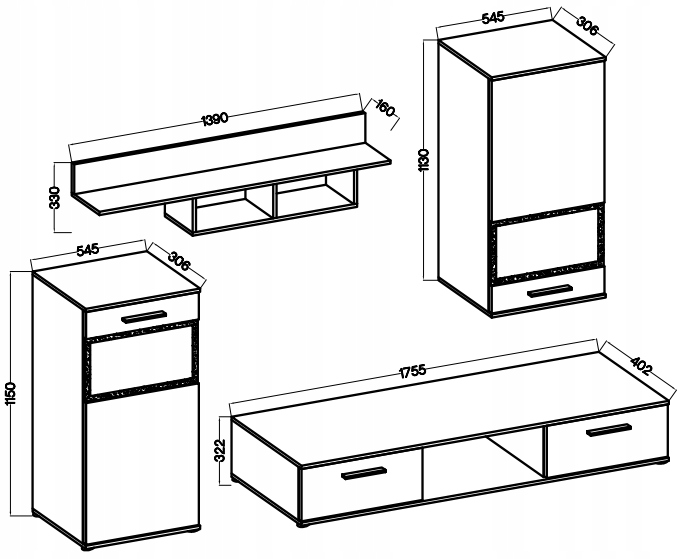 545
306
1390
160
1130
330
545
306
1150
1755
402
322