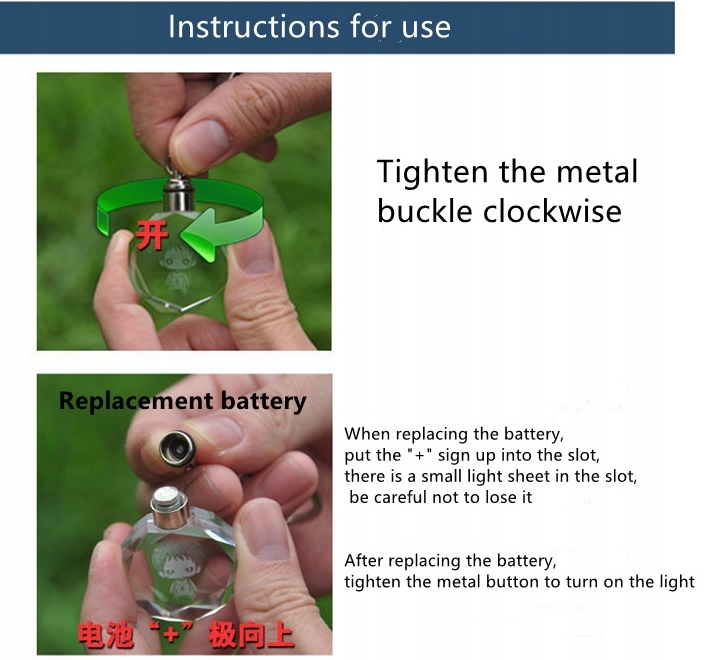 Instructions for use

开

Tighten the metal buckle clockwise

Replacement battery

电池“+”极向上

When replacing the battery, put the "+" sign up into the slot, there is a small light sheet in the slot, be careful not to lose it

After replacing the battery, tighten the metal button to turn on the light