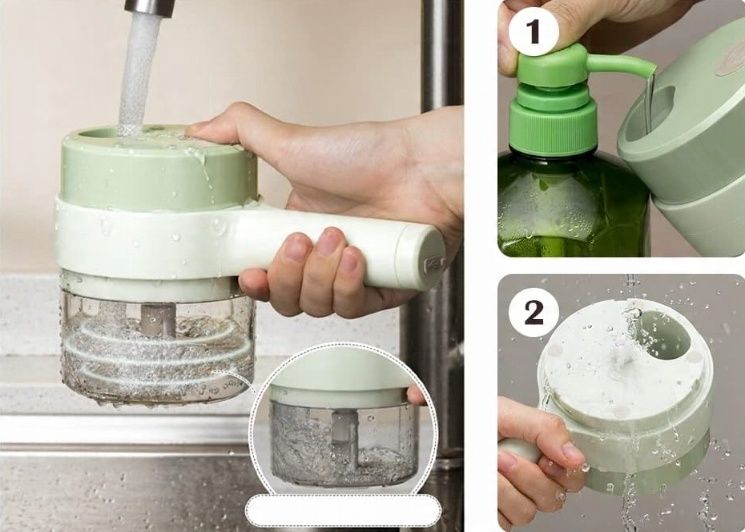 1

2