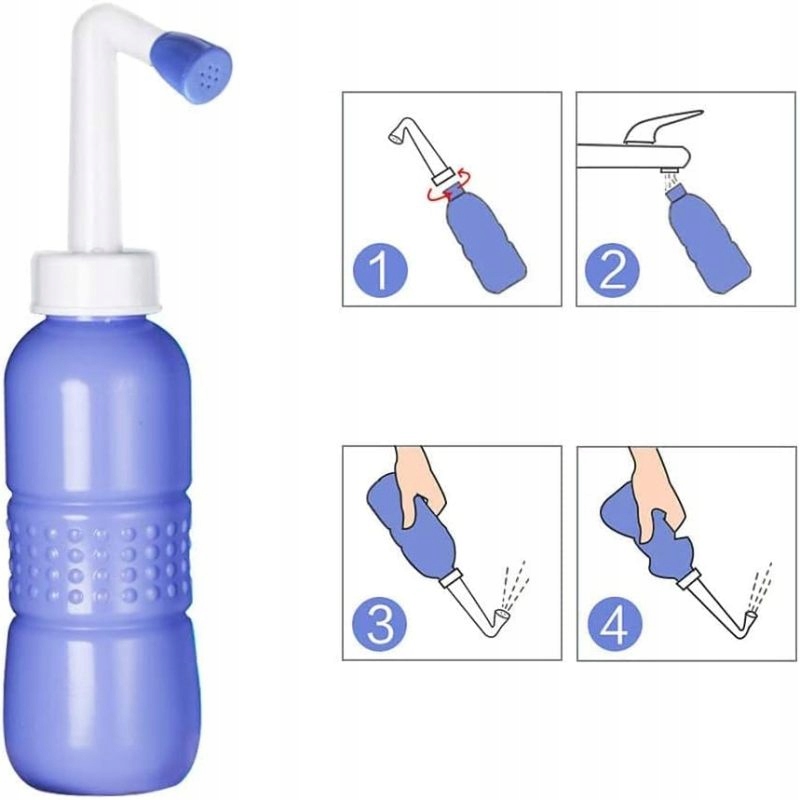 1
2
3
4