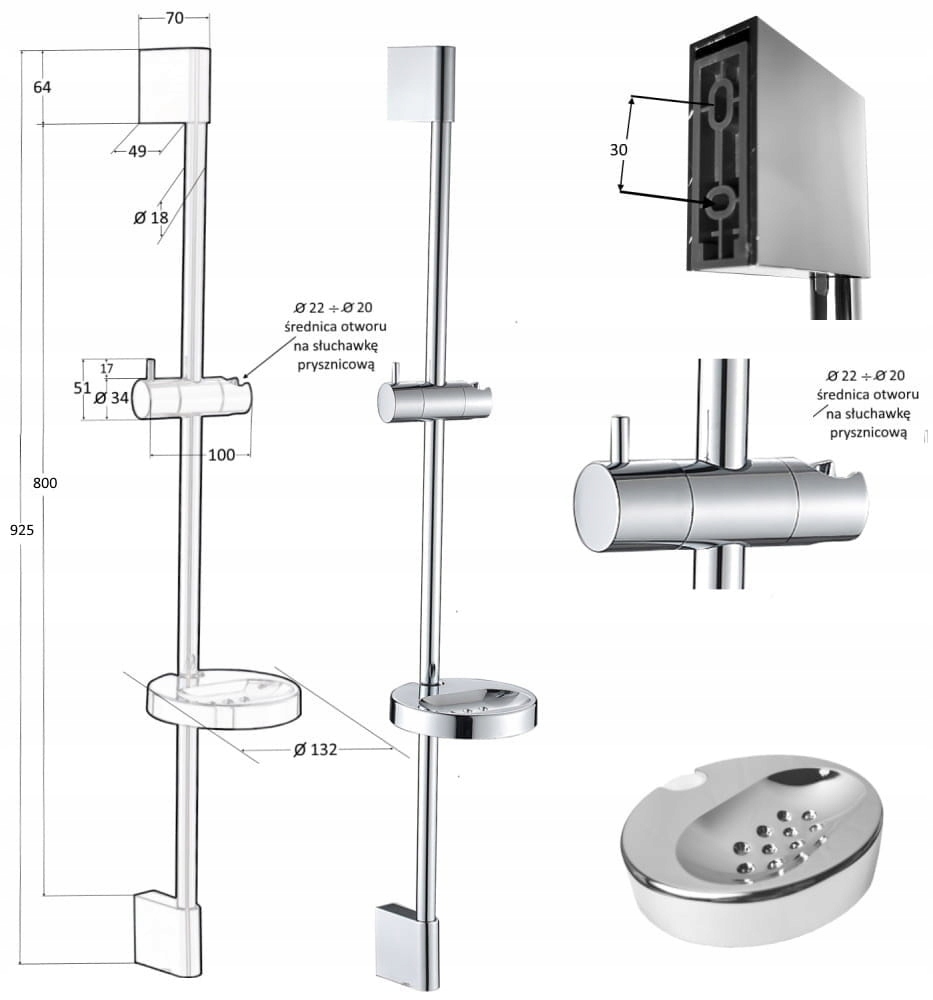 70

64

49

Ø 18

Ø 22 ÷ Ø 20
średnica otworu
na słuchawkę
prysznicową

17

51

Ø 34

100

800

925

Ø 132

30

Ø 22 ÷ Ø 20
średnica otworu
na słuchawkę
prysznicową