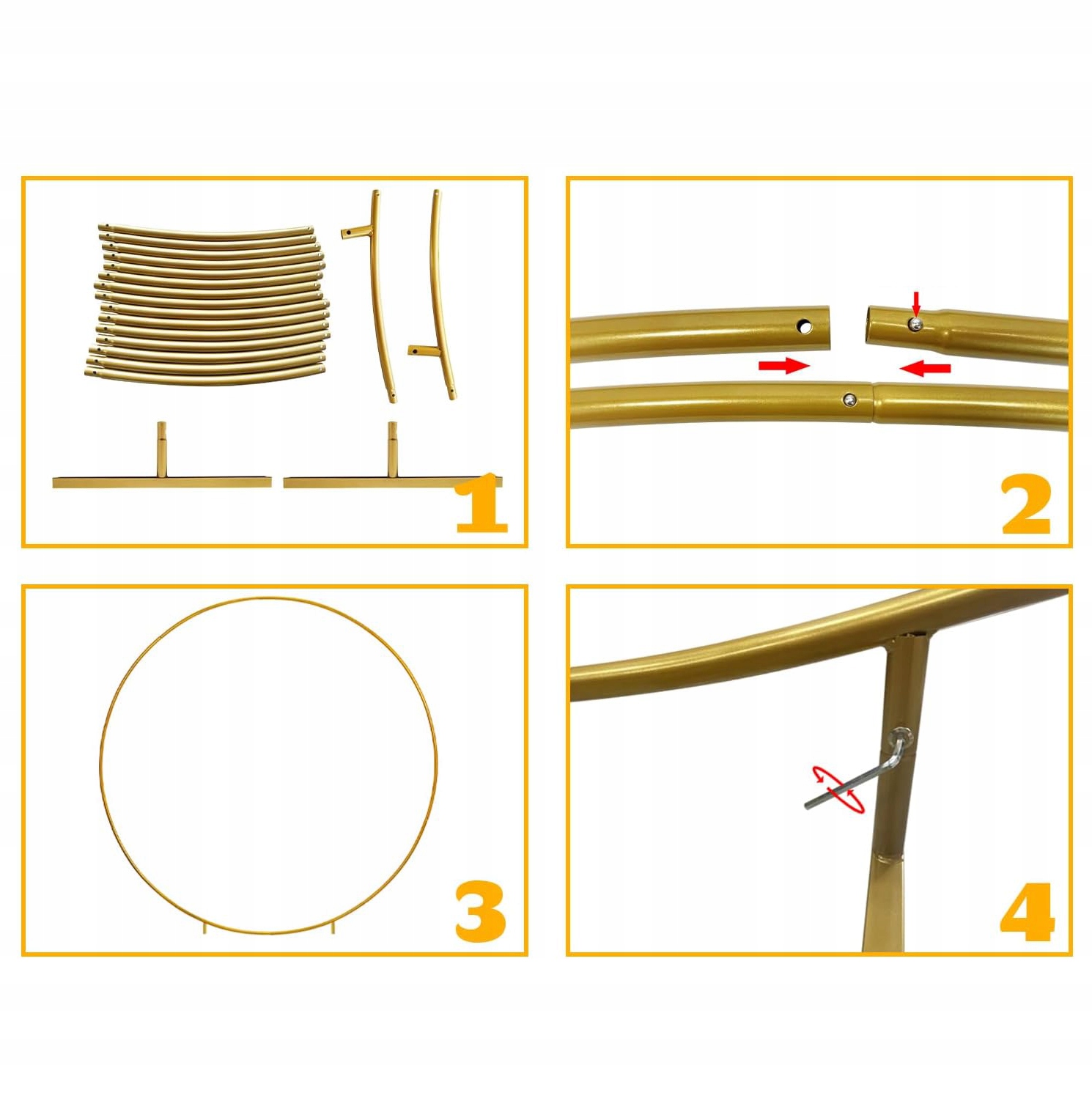 1

2

3

4