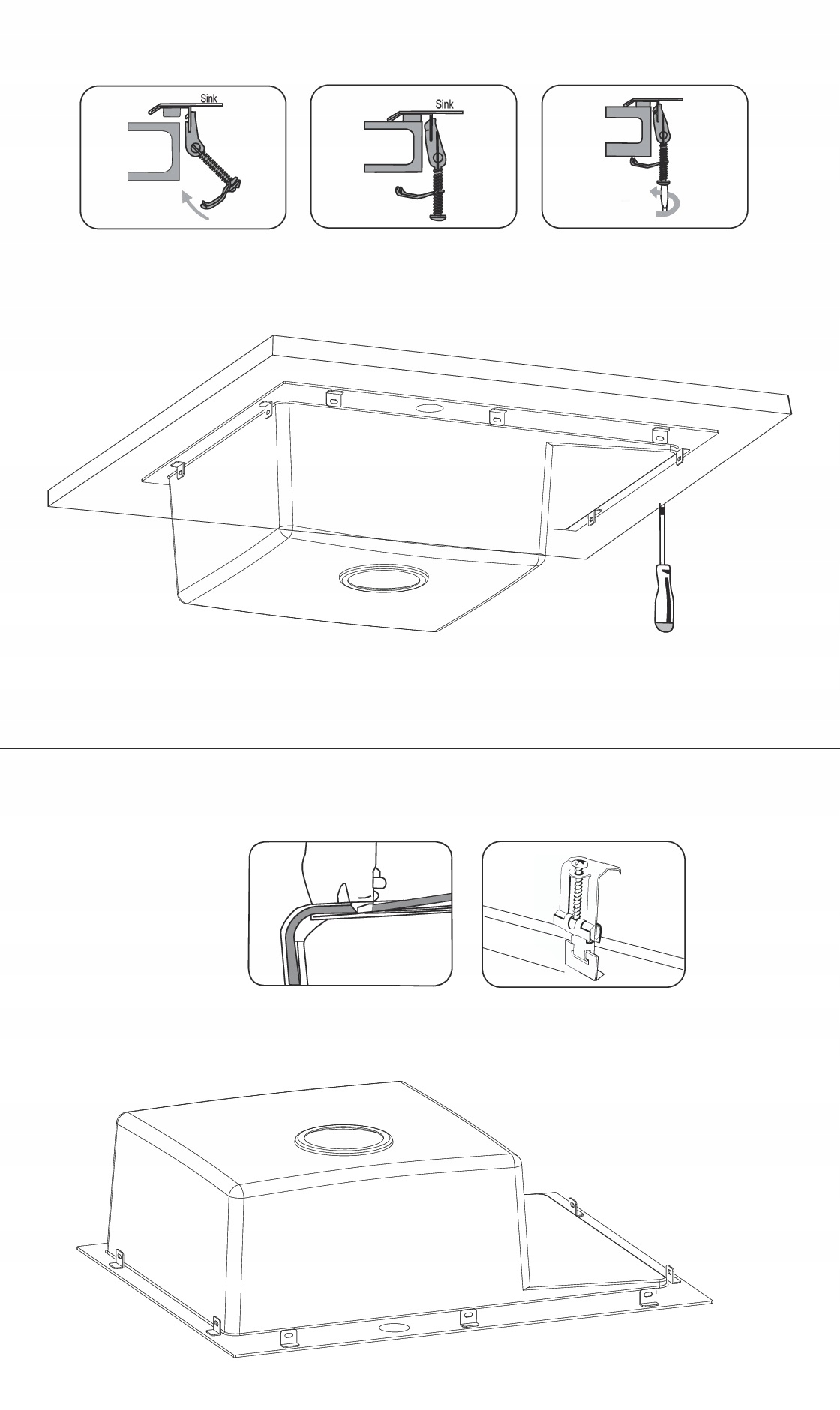 Sink

Sink