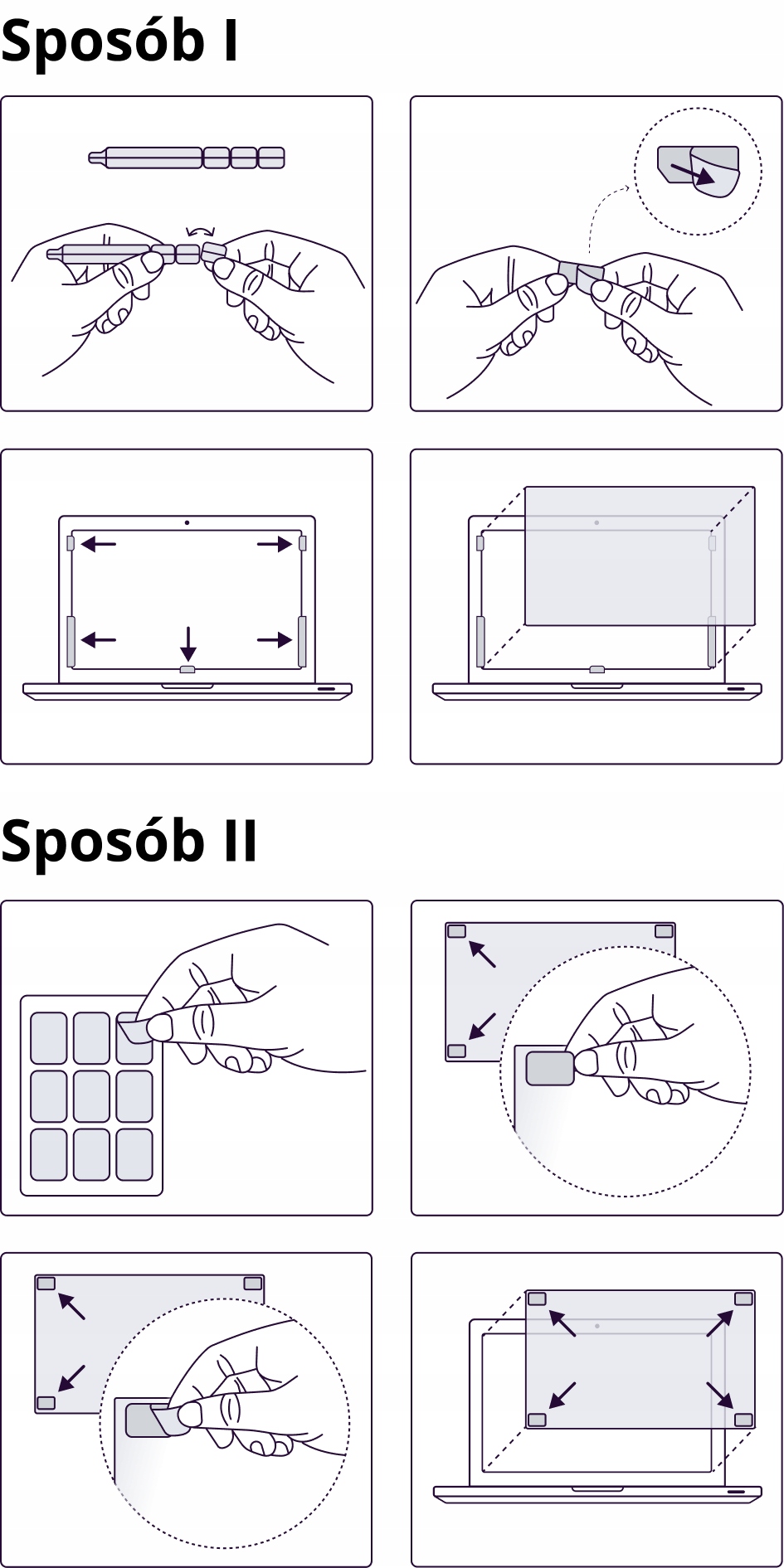 Sposób I

Sposób II