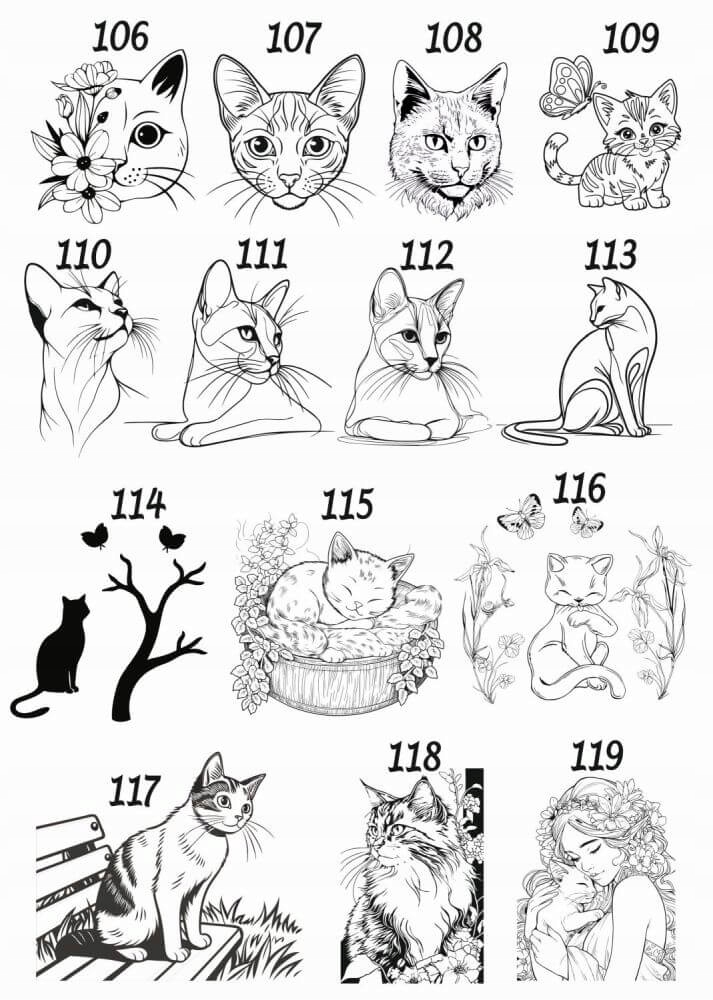 106 107 108 109

110 111 112 113

114 115 116

117 118 119