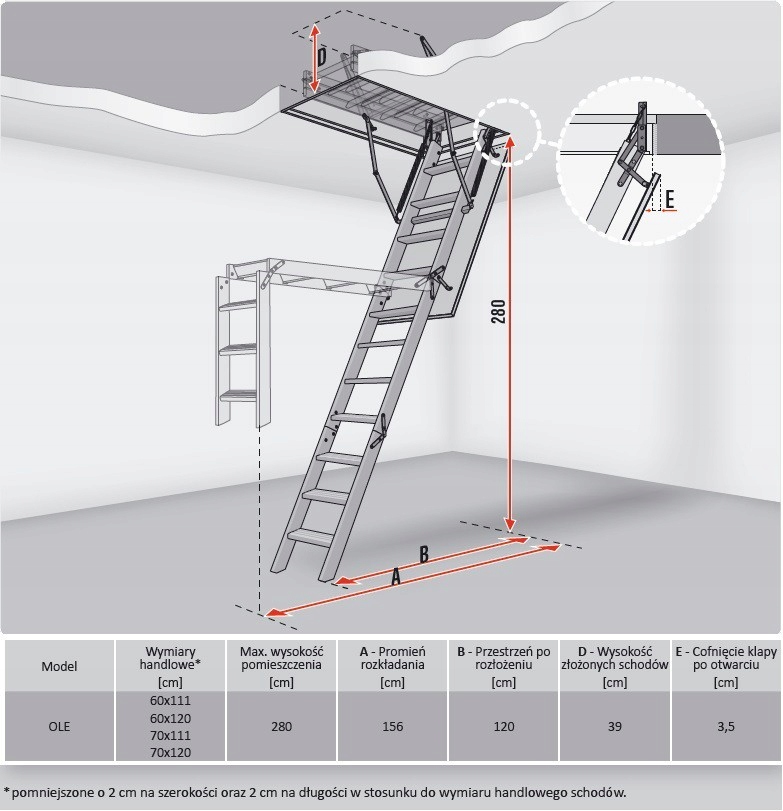 D

E

280

B

A

| Model | Wymiary handlowe* [cm] | Max. wysokość pomieszczenia [cm] | A - Promień rozkładania [cm] | B - Przestrzeń po rozłożeniu [cm] | D - Wysokość złożonych schodów [cm] | E - Cofnięcie klapy po otwarciu [cm] |
|---|---|---|---|---|---|---|
| OLE | 60x111 60x120 70x111 70x120 | 280 | 156 | 120 | 39 | 3,5 |

* pomniejszone o 2 cm na szerokości oraz 2 cm na długości w stosunku do wymiaru handlowego schodów.