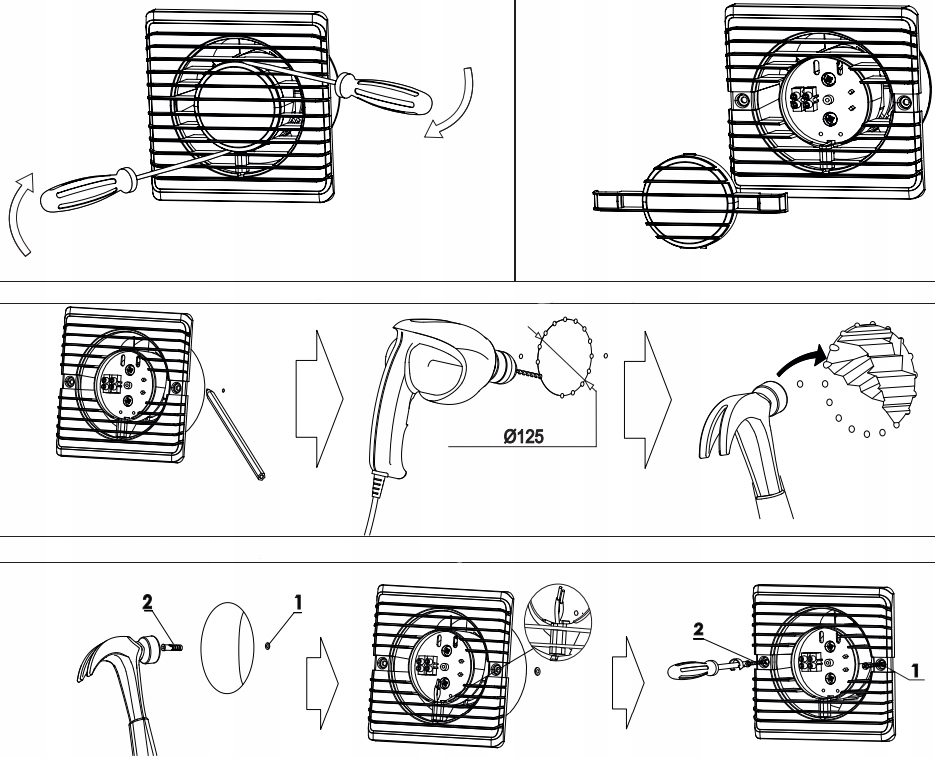 Ø125

2

1

2

1