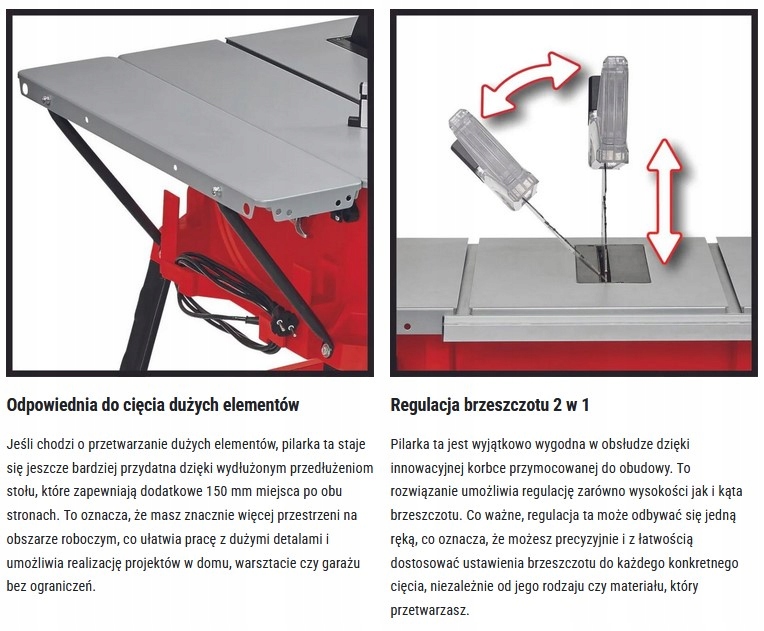 Odpowiednia do cięcia dużych elementów

Jeśli chodzi o przetwarzanie dużych elementów, pilarka ta staje się jeszcze bardziej przydatna dzięki wydłużonym przedłużeniom stołu, które zapewniają dodatkowe 150 mm miejsca po obu stronach. To oznacza, że masz znacznie więcej przestrzeni na obszarze roboczym, co ułatwia pracę z dużymi detalami i umożliwia realizację projektów w domu, warsztacie czy garażu bez ograniczeń.

Regulacja brzeszczotu 2 w 1

Pilarka ta jest wyjątkowo wygodna w obsłudze dzięki innowacyjnej korbce przymocowanej do obudowy. To rozwiązanie umożliwia regulację zarówno wysokości jak i kąta brzeszczotu. Co ważne, regulacja ta może odbywać się jedną ręką, co oznacza, że możesz precyzyjnie i z łatwością dostosować ustawienia brzeszczotu do każdego konkretnego cięcia, niezależnie od jego rodzaju czy materiału, który przetwarzasz.