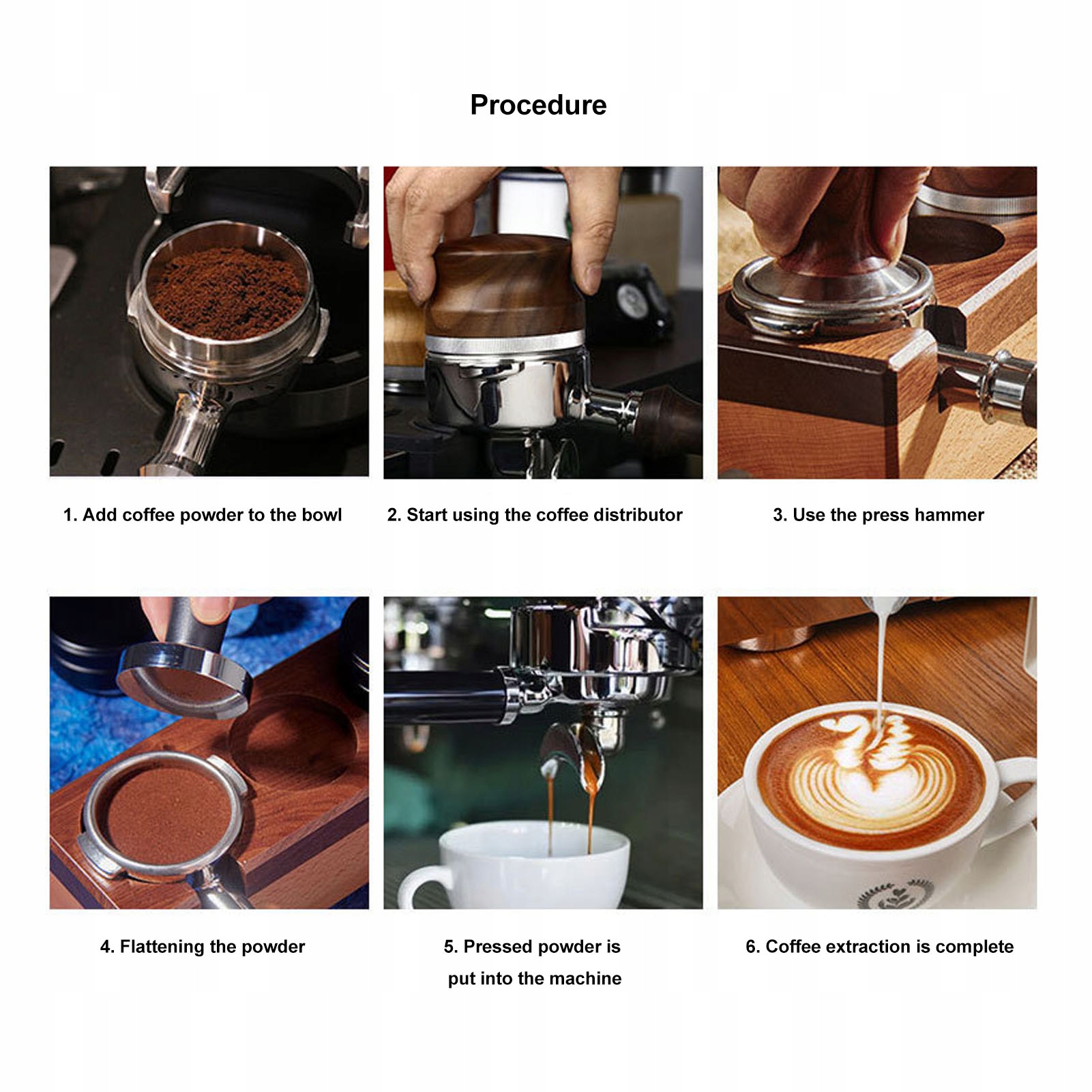 Procedure

1. Add coffee powder to the bowl

2. Start using the coffee distributor

3. Use the press hammer

4. Flattening the powder

5. Pressed powder is put into the machine

6. Coffee extraction is complete