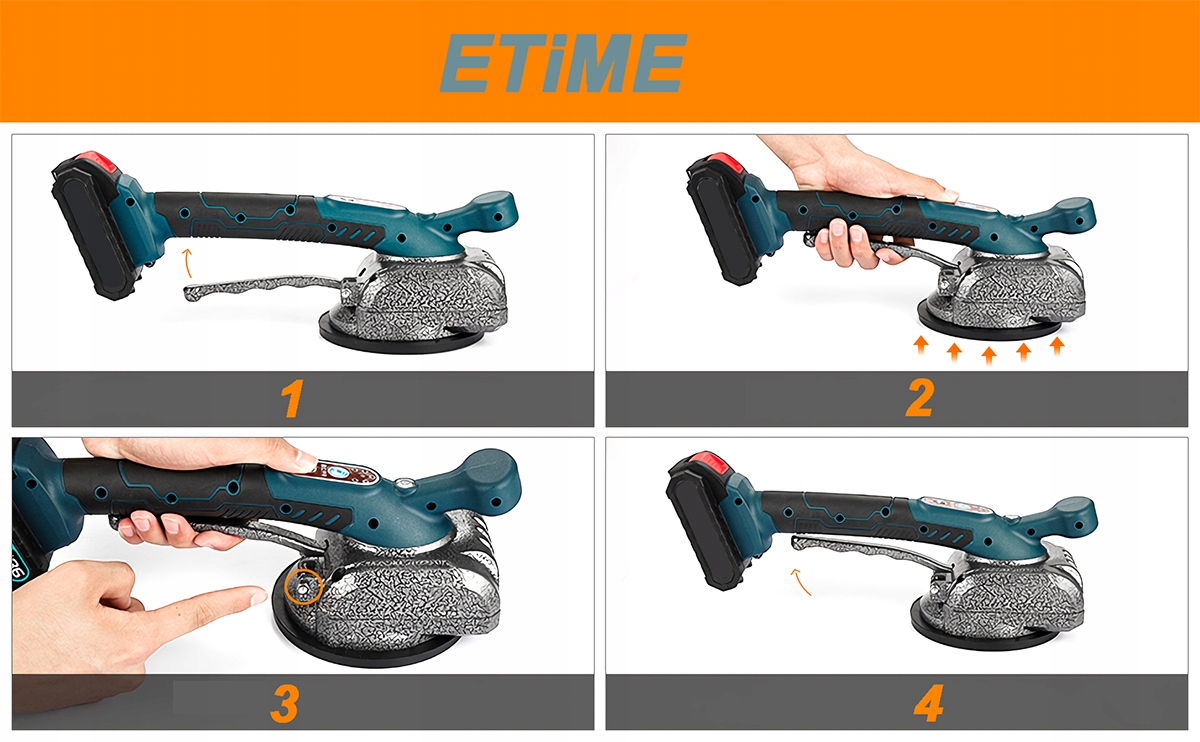 ETiME

1

2

3

4