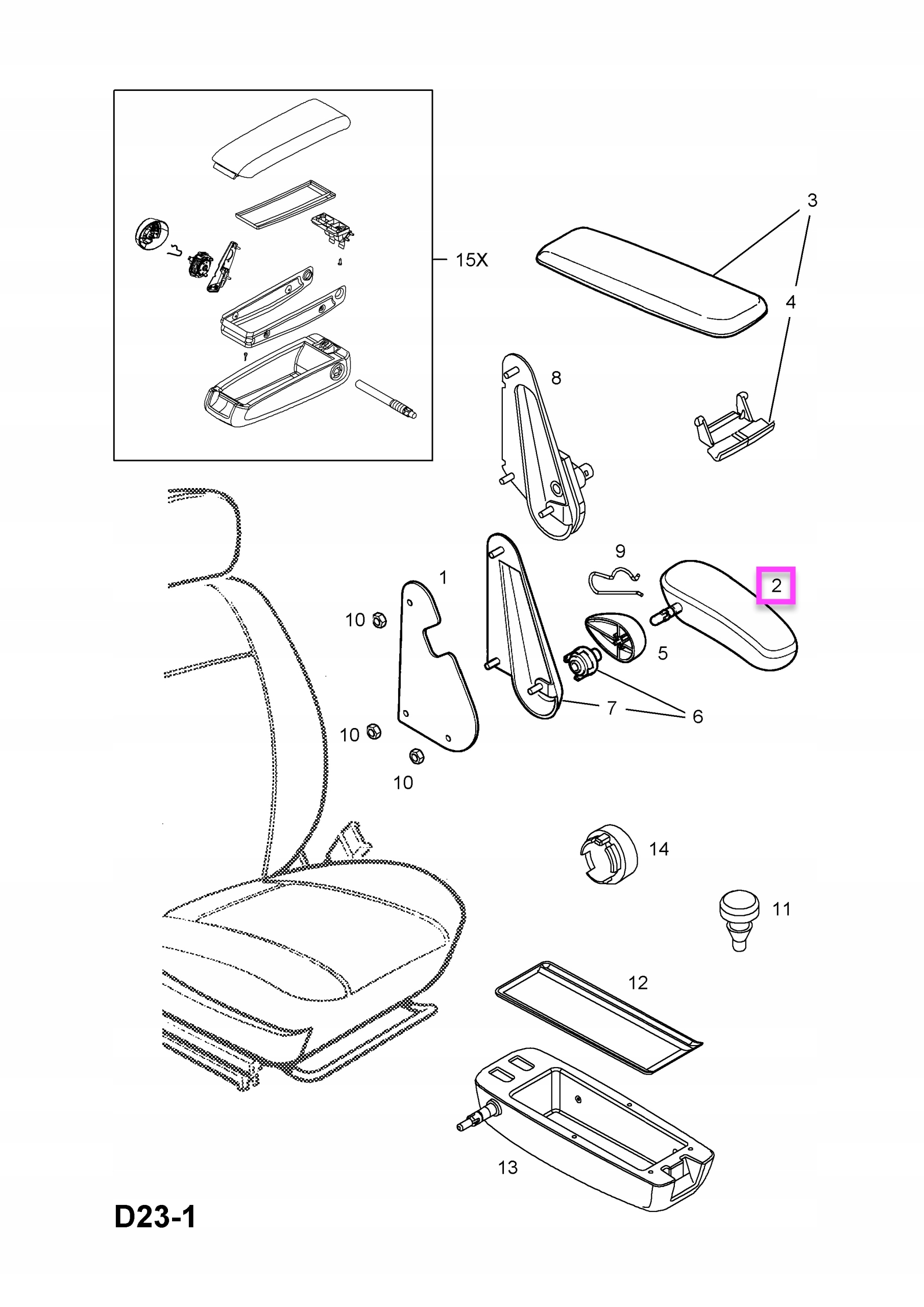 15X
3
4
8
9
1
2
10
5
7
6
10
10
14
11
12
13
D23-1