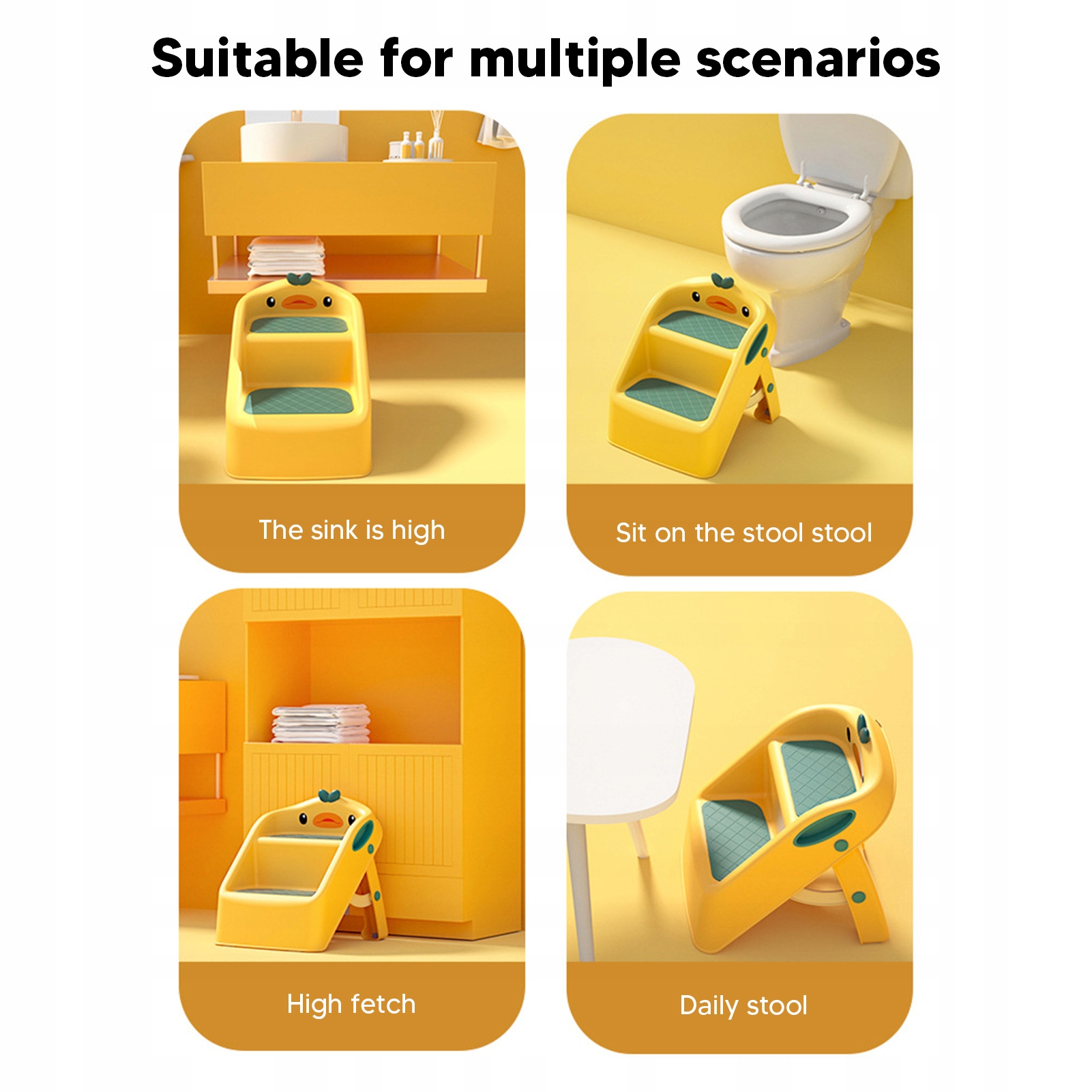 Suitable for multiple scenarios

The sink is high

Sit on the stool stool

High fetch

Daily stool