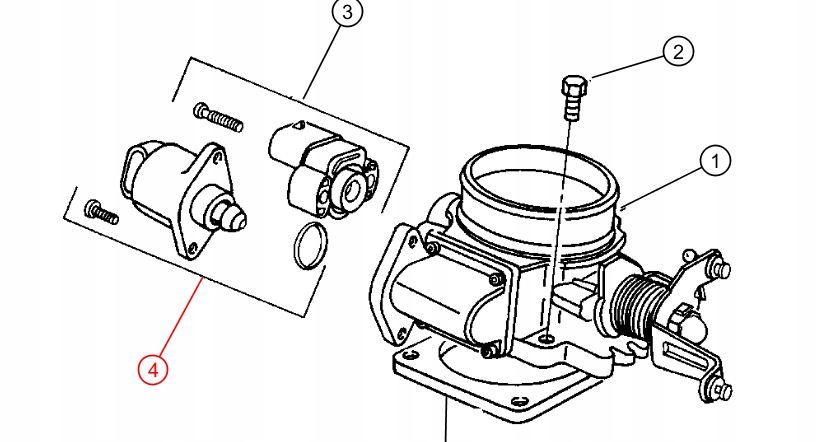 3
2
1
4