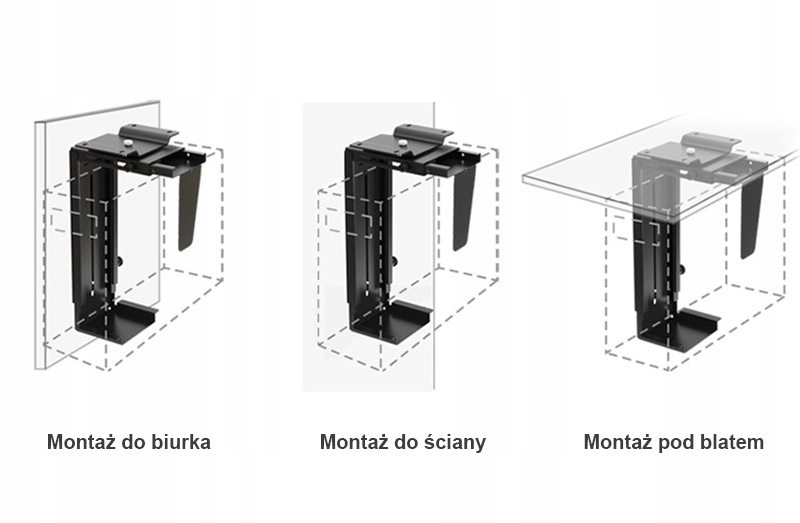 Montaż do biurka

Montaż do ściany

Montaż pod blatem