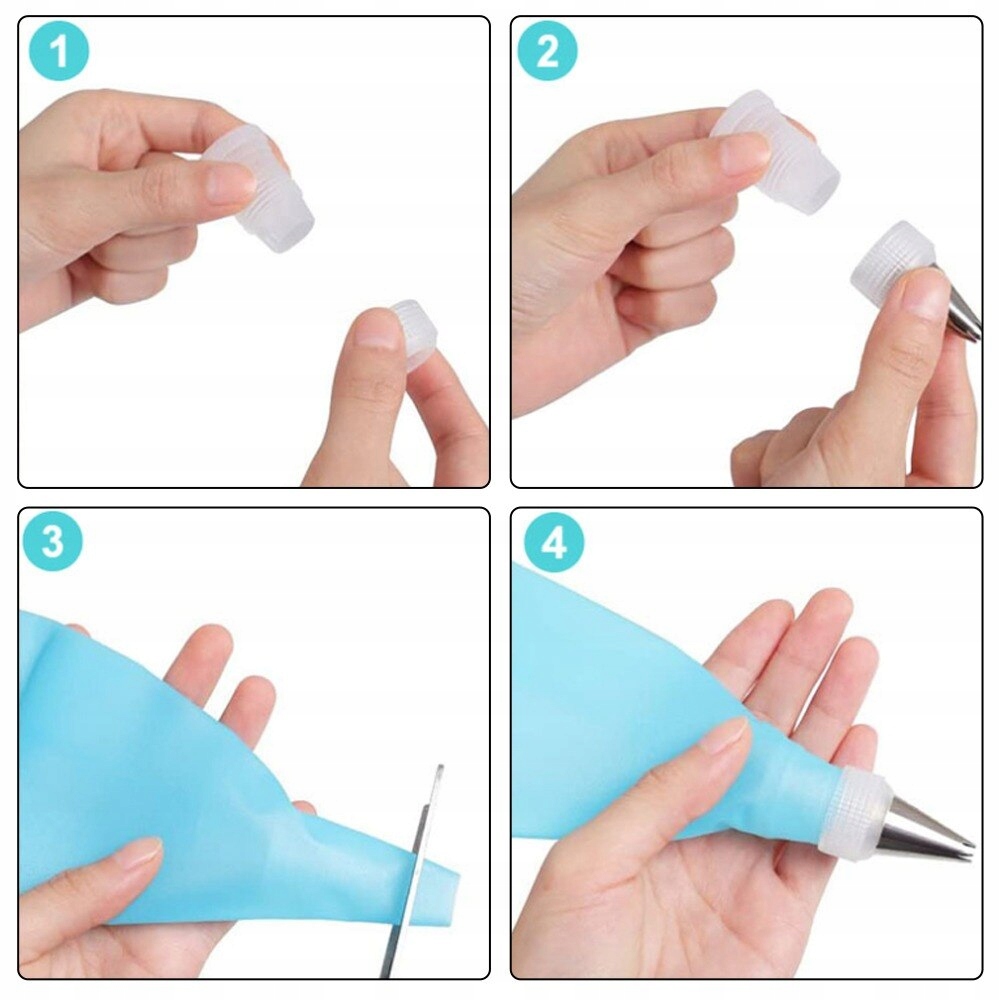 1

2

3

4