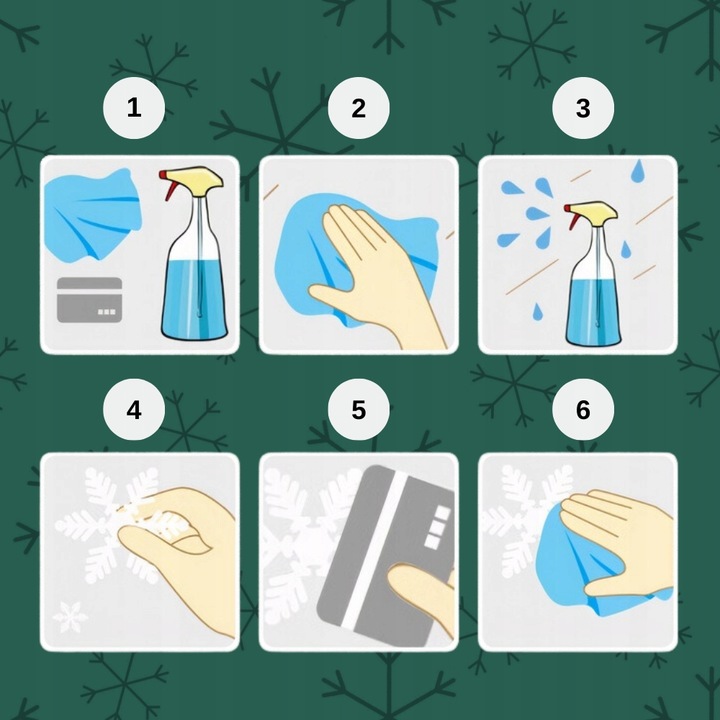 1
2
3
4
5
6