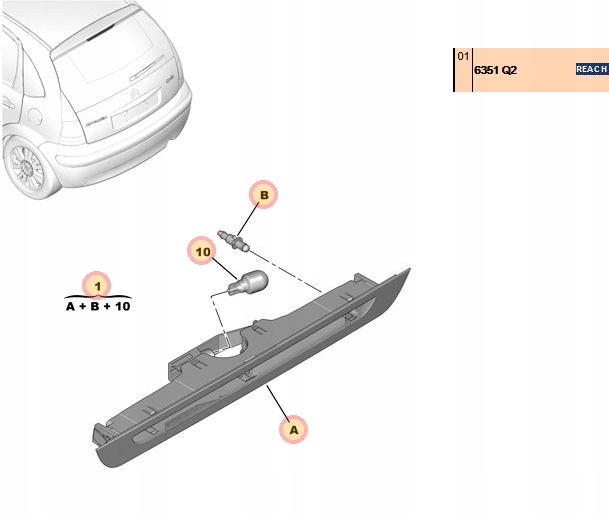 01
6351 Q2
REACH

B
10
1
A + B + 10
A