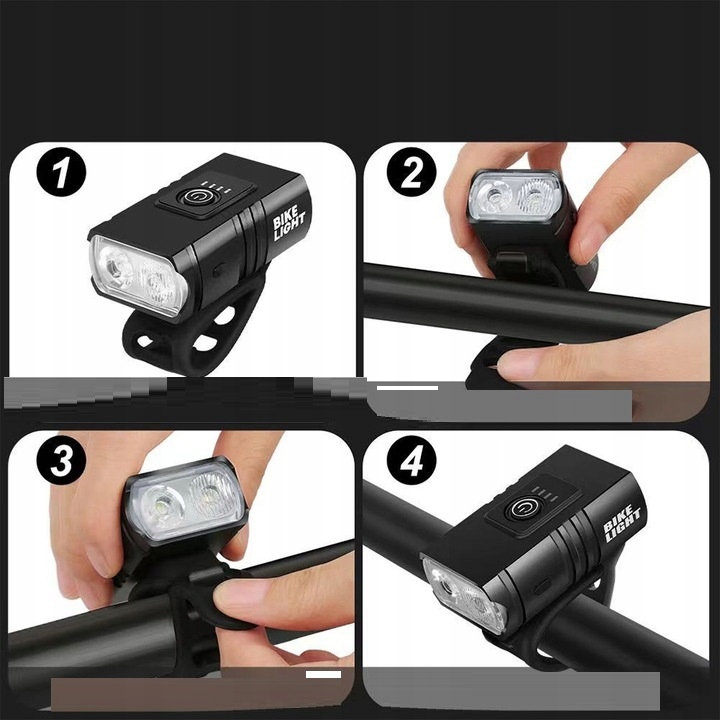 1
BIKE LIGHT
2
3
4
BIKE LIGHT