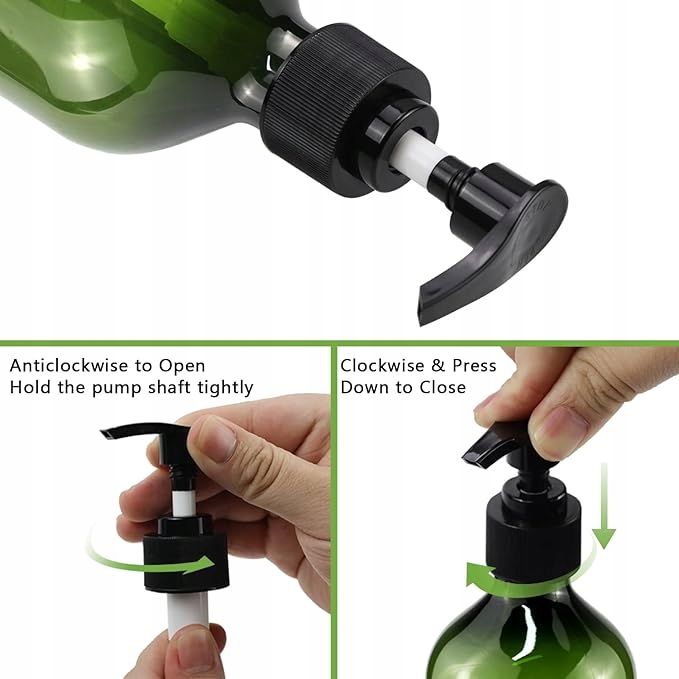 Anticlockwise to Open
Hold the pump shaft tightly

Clockwise & Press
Down to Close