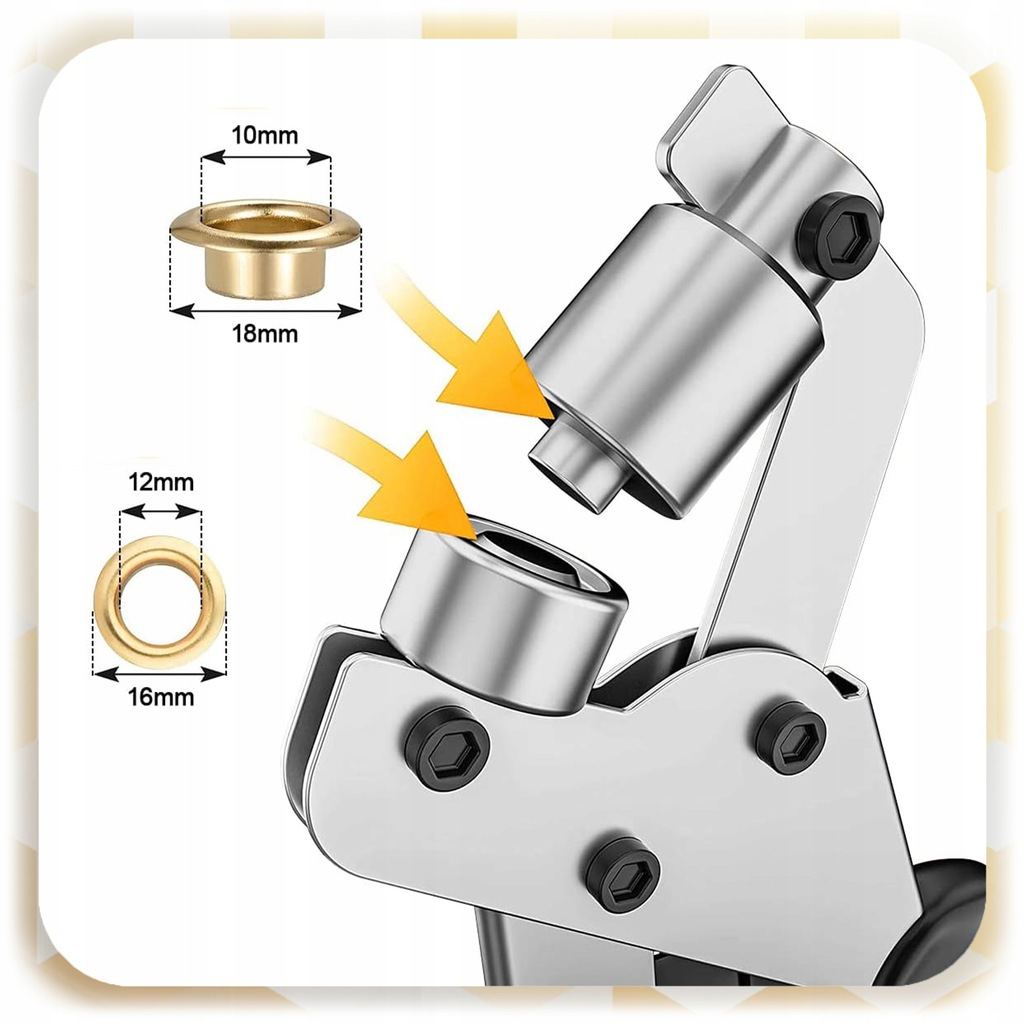 10mm
18mm
12mm
16mm